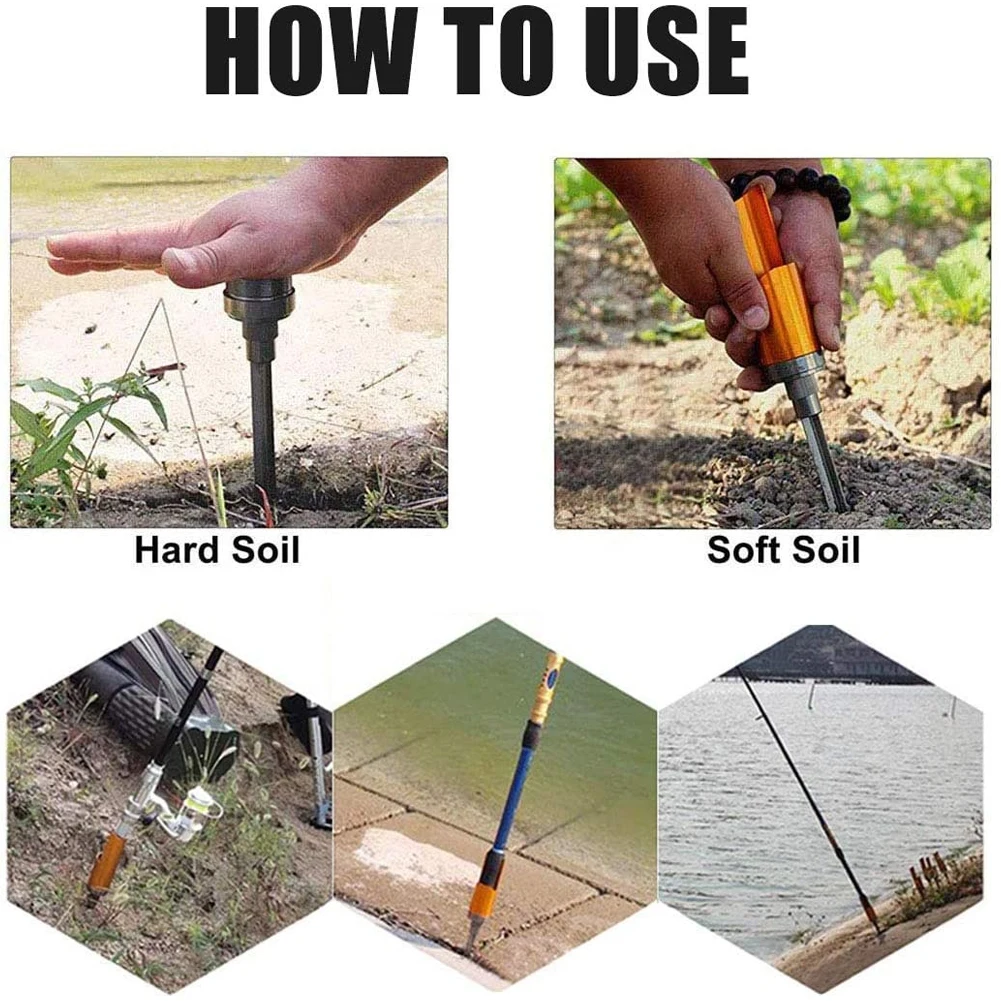 HOW TO USE

Hard Soil

Soft Soil