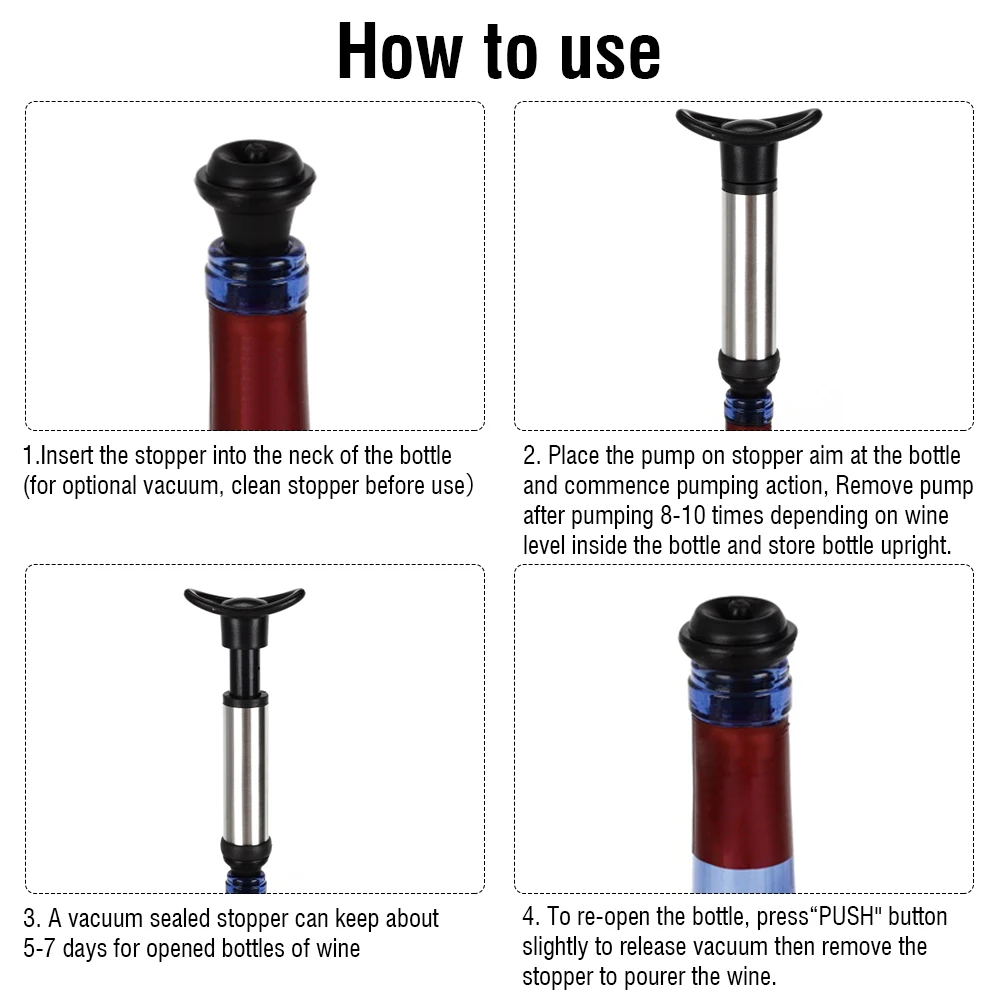 How to use

1.Insert the stopper into the neck of the bottle (for optional vacuum, clean stopper before use)

2. Place the pump on stopper aim at the bottle and commence pumping action, Remove pump after pumping 8-10 times depending on wine level inside the bottle and store bottle upright.

3. A vacuum sealed stopper can keep about 5-7 days for opened bottles of wine

4. To re-open the bottle, press“PUSH" button slightly to release vacuum then remove the stopper to pourer the wine.