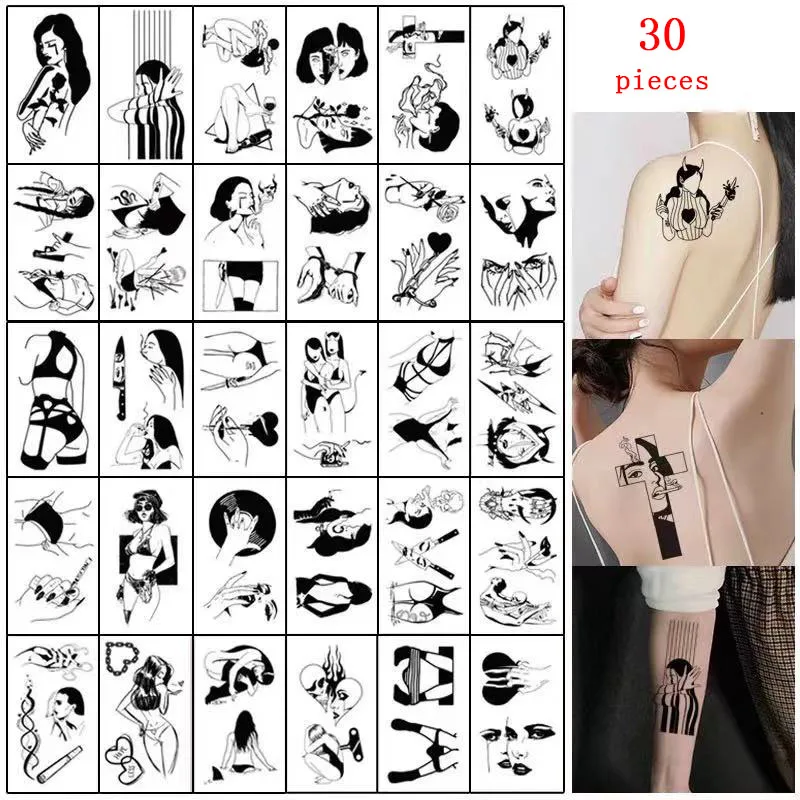 30
pieces