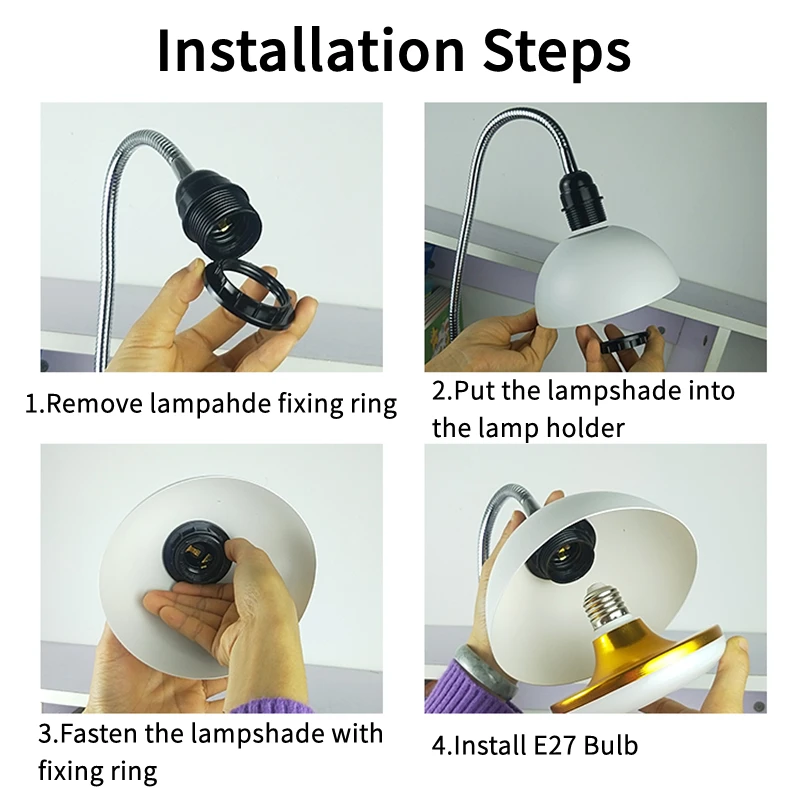 Installation Steps

1.Remove lampahde fixing ring

2.Put the lampshade into the lamp holder

3.Fasten the lampshade with fixing ring

4.Install E27 Bulb