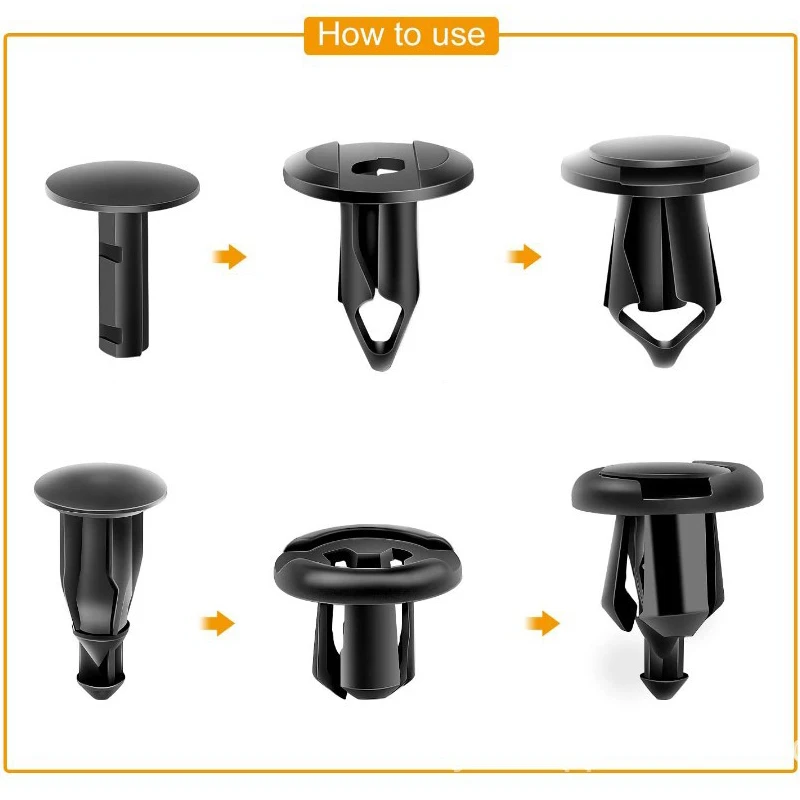 How to use