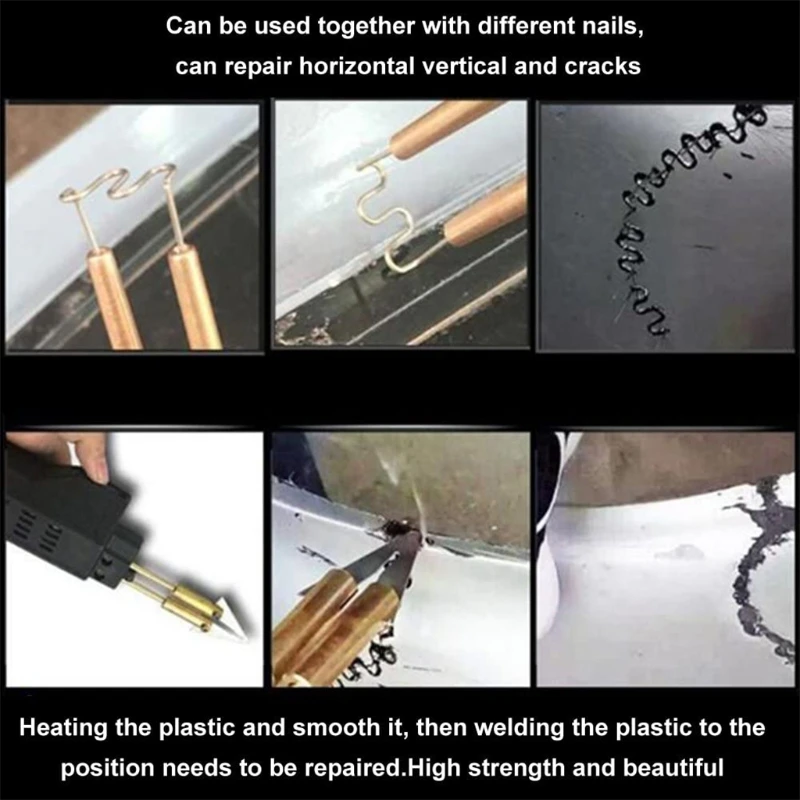 Can be used together with different nails, can repair horizontal vertical and cracks

Heating the plastic and smooth it, then welding the plastic to the position needs to be repaired.High strength and beautiful