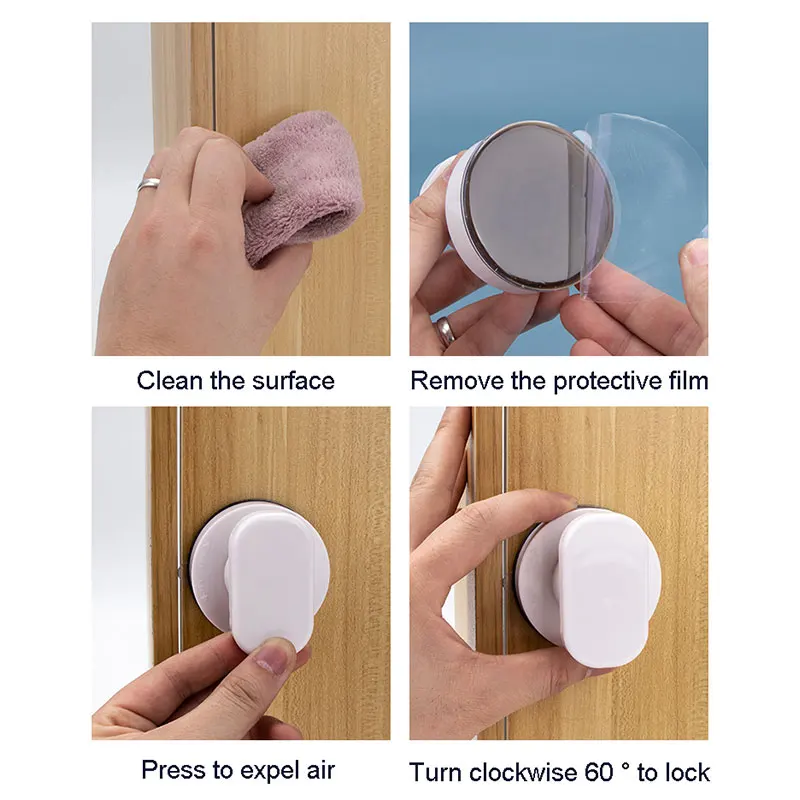 Clean the surface

Remove the protective film

Press to expel air

Turn clockwise 60 ° to lock