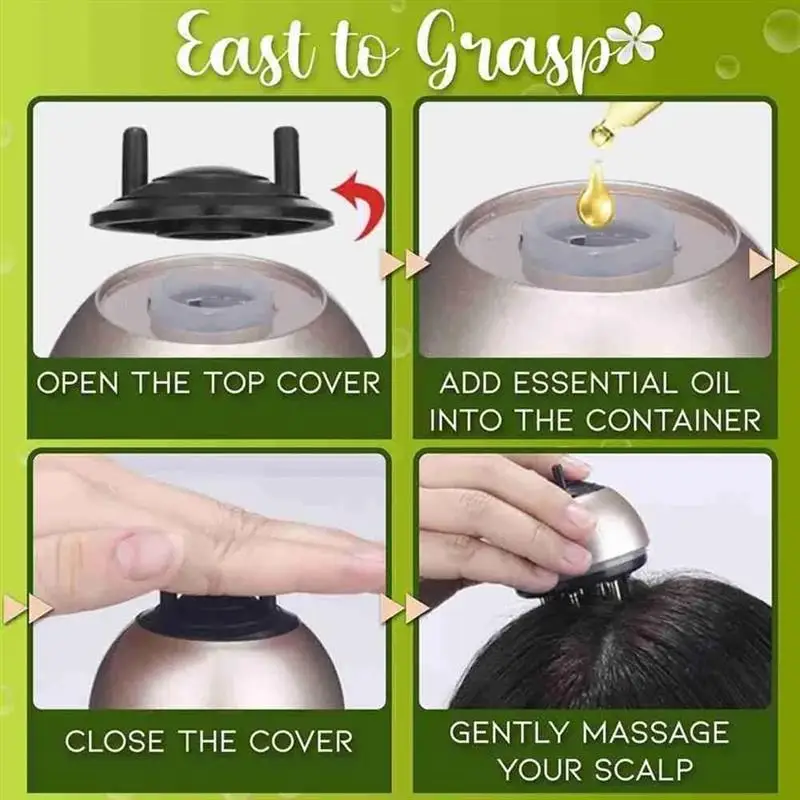 East to Grasp

OPEN THE TOP COVER

ADD ESSENTIAL OIL INTO THE CONTAINER

CLOSE THE COVER

GENTLY MASSAGE YOUR SCALP