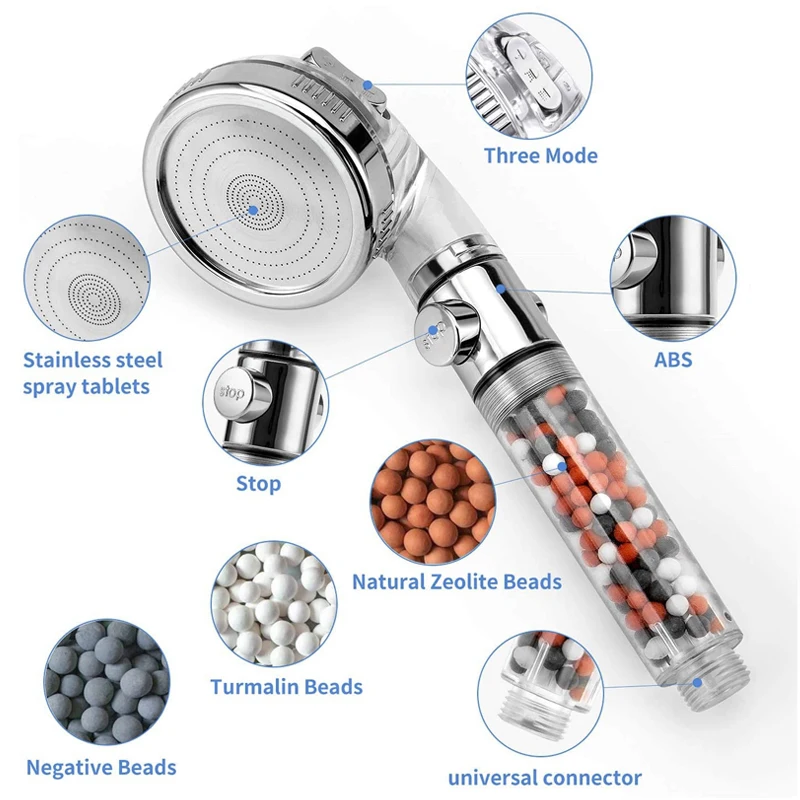 Three Mode

Stainless steel spray tablets

ABS

stop

Stop

Natural Zeolite Beads

Turmalin Beads

Negative Beads

universal connector