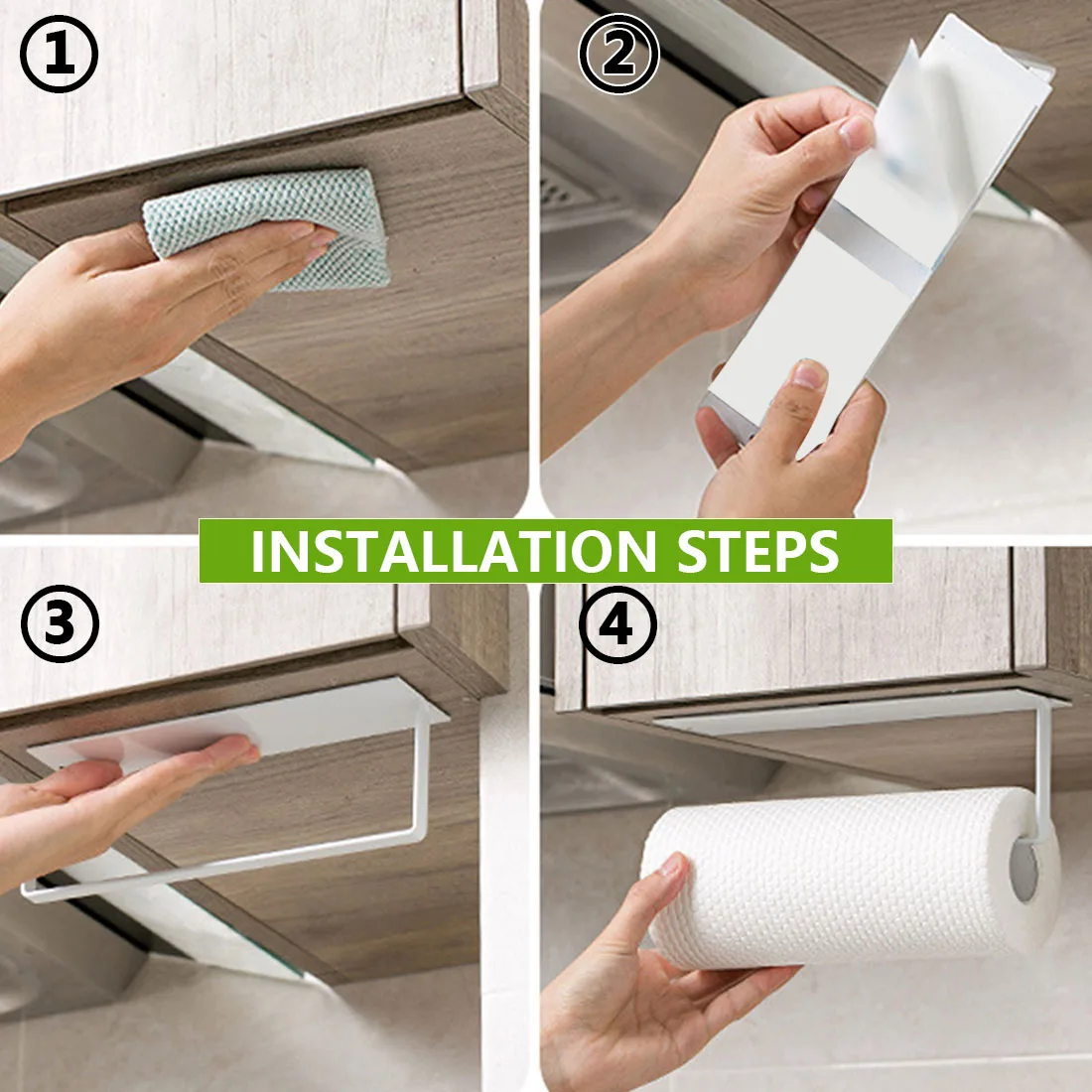 ①
②
INSTALLATION STEPS
③
④