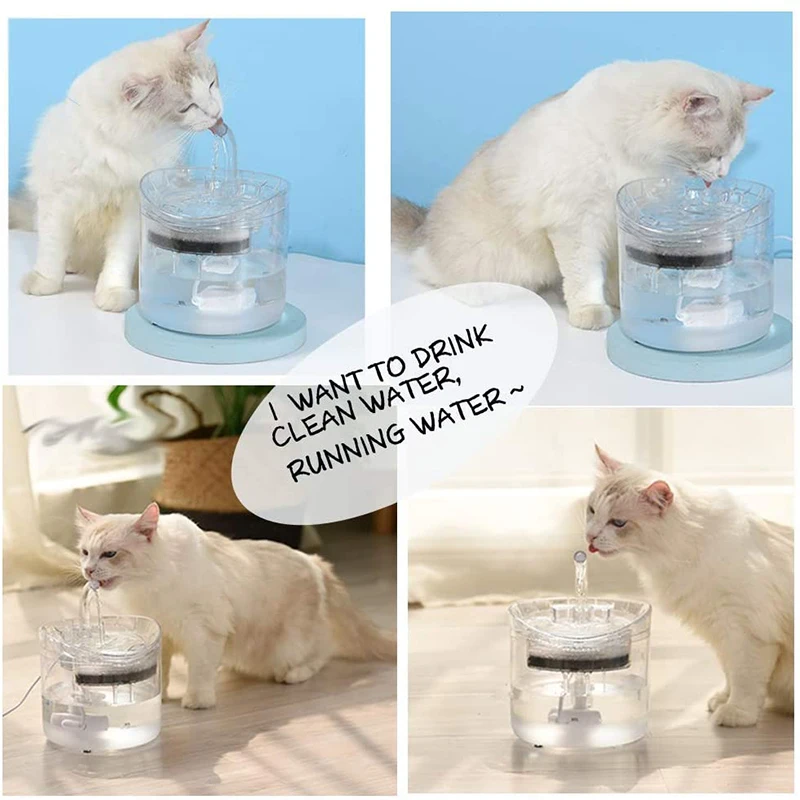 I WANT TO DRINK CLEAN WATER, RUNNING WATER ~