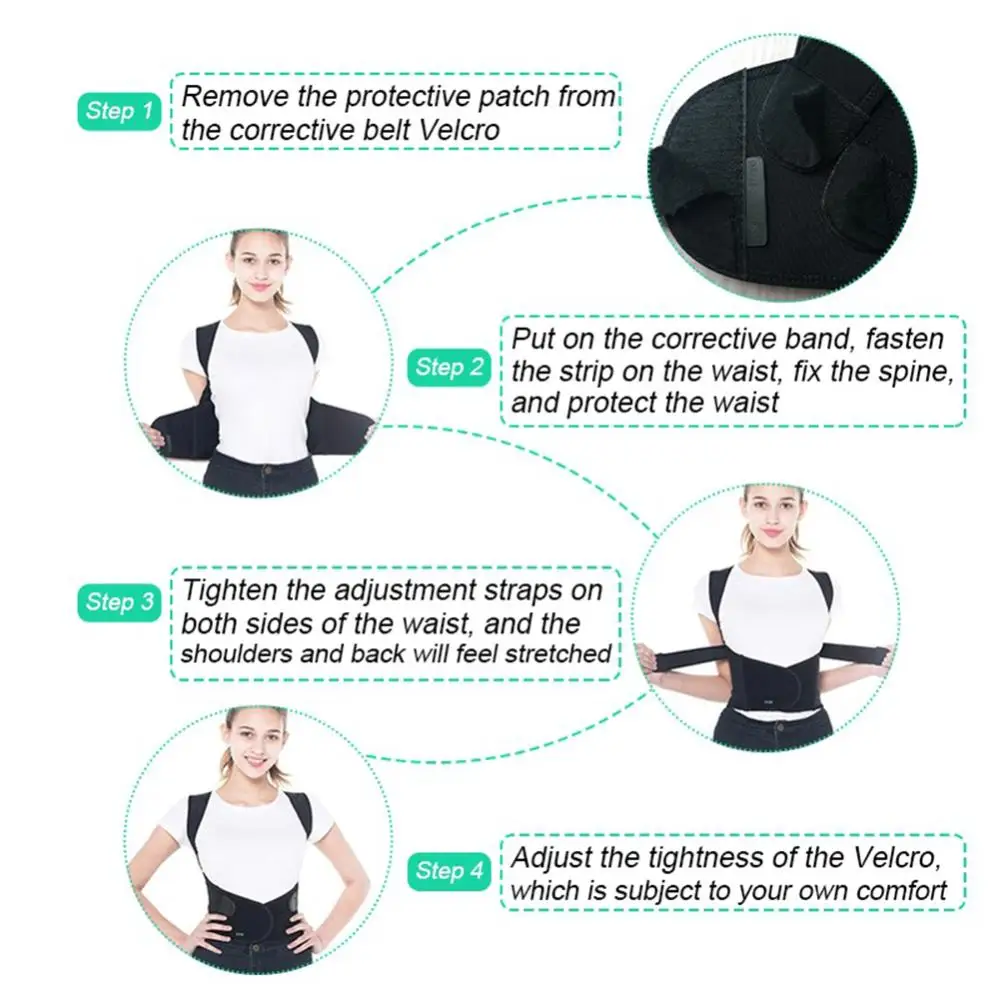 Step 1
Remove the protective patch from the corrective belt Velcro

Step 2
Put on the corrective band, fasten the strip on the waist, fix the spine, and protect the waist

Step 3
Tighten the adjustment straps on both sides of the waist, and the shoulders and back will feel stretched

Step 4
Adjust the tightness of the Velcro, which is subject to your own comfort