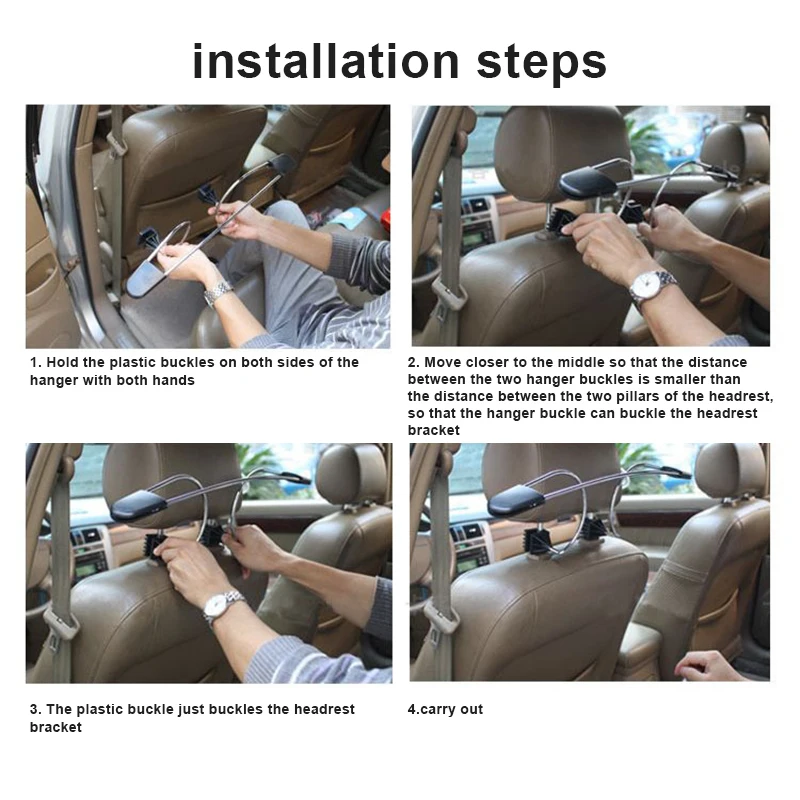 installation steps

1. Hold the plastic buckles on both sides of the hanger with both hands

2. Move closer to the middle so that the distance between the two hanger buckles is smaller than the distance between the two pillars of the headrest, so that the hanger buckle can buckle the headrest bracket

3. The plastic buckle just buckles the headrest bracket

4.carry out