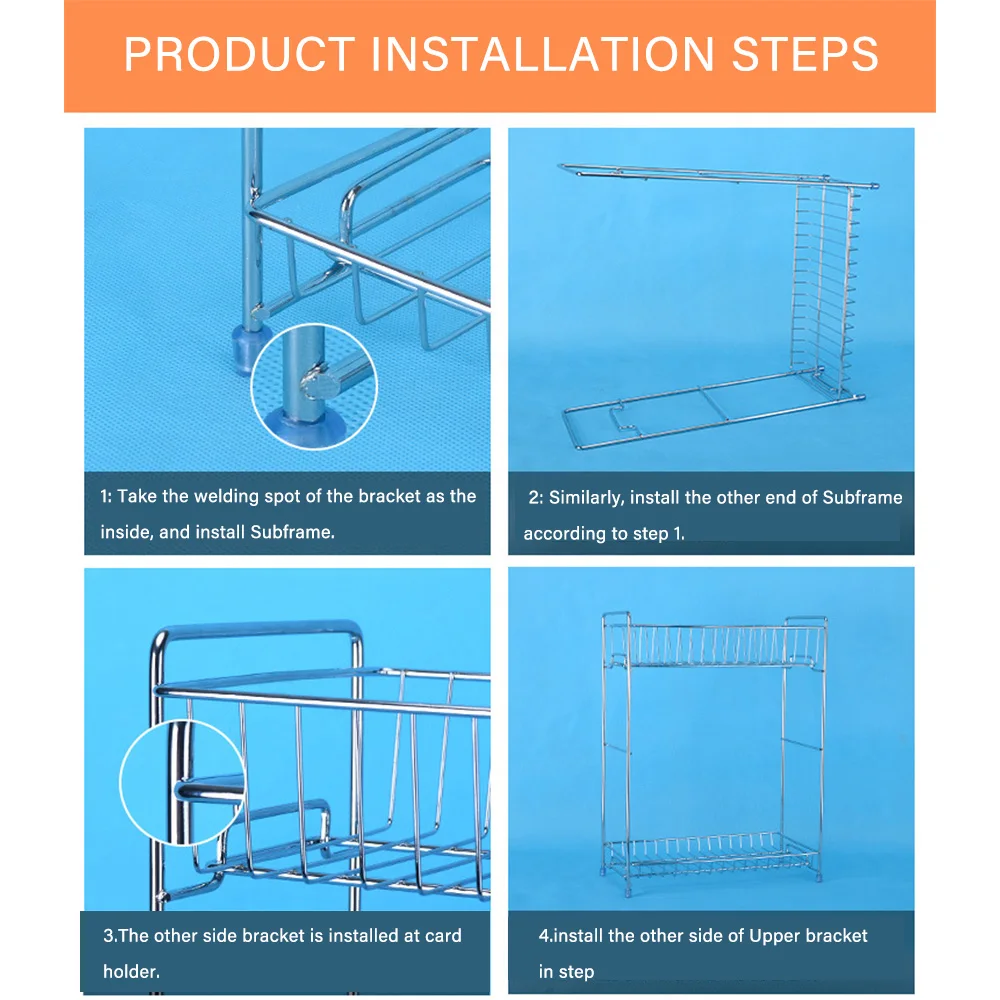 PRODUCT INSTALLATION STEPS

1: Take the welding spot of the bracket as the inside, and install Subframe.

2: Similarly, install the other end of Subframe according to step 1.

3.The other side bracket is installed at card holder.

4.install the other side of Upper bracket in step