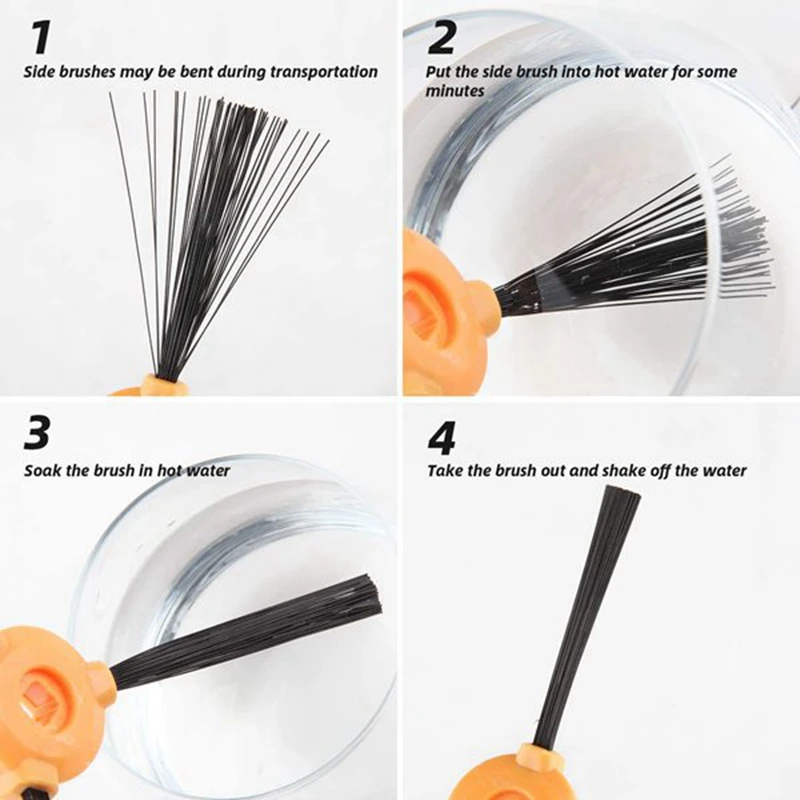 1
Side brushes may be bent during transportation

2
Put the side brush into hot water for some minutes

3
Soak the brush in hot water

4
Take the brush out and shake off the water