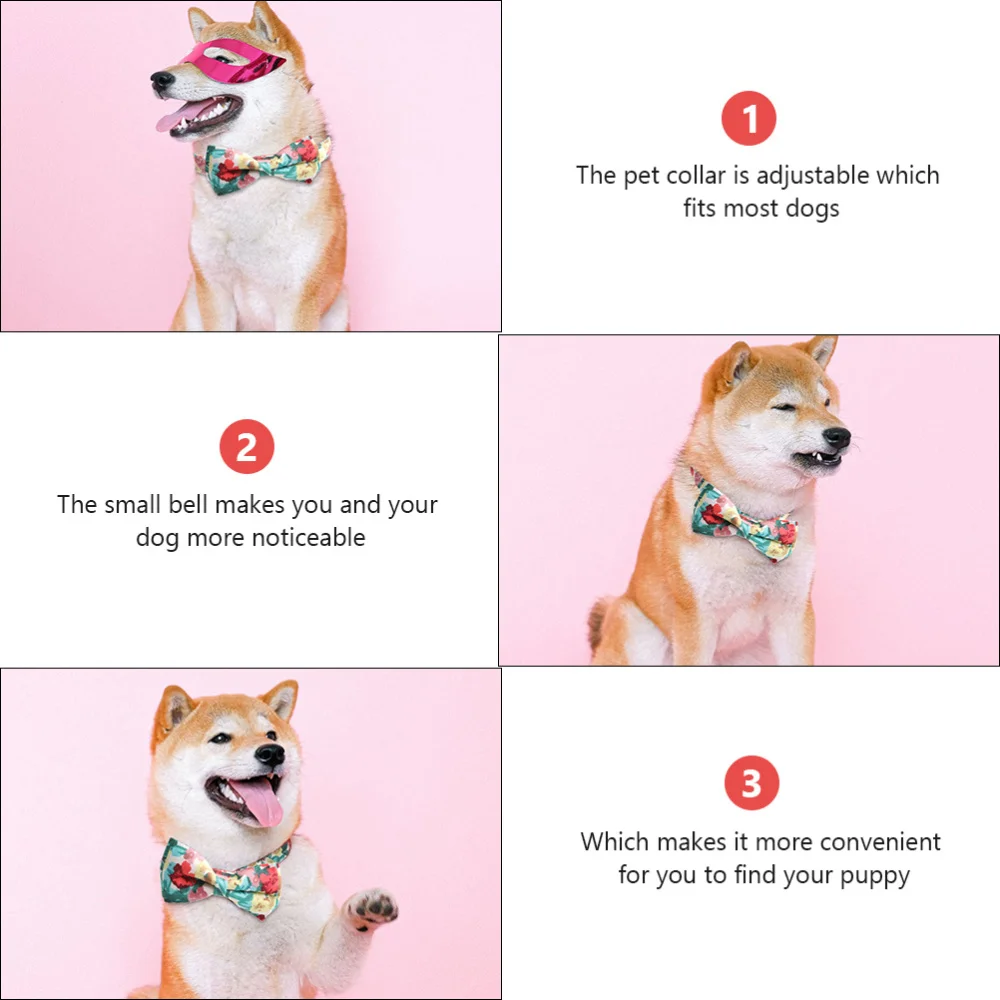 1

The pet collar is adjustable which fits most dogs

2

The small bell makes you and your dog more noticeable

3

Which makes it more convenient for you to find your puppy