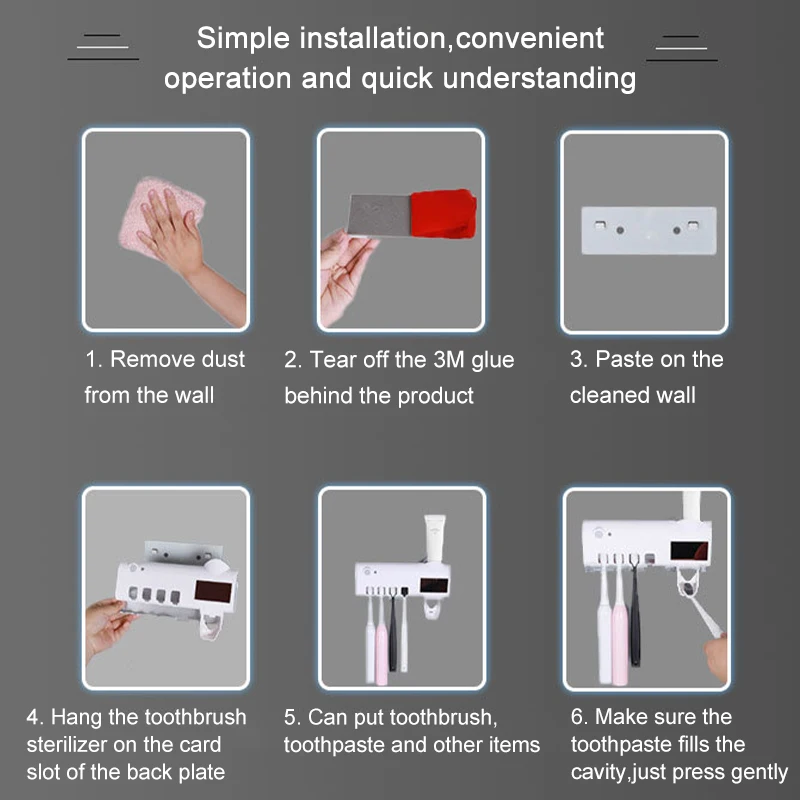 Simple installation,convenient operation and quick understanding

1. Remove dust from the wall

2. Tear off the 3M glue behind the product

3. Paste on the cleaned wall

4. Hang the toothbrush sterilizer on the card slot of the back plate

5. Can put toothbrush, toothpaste and other items

6. Make sure the toothpaste fills the cavity,just press gently