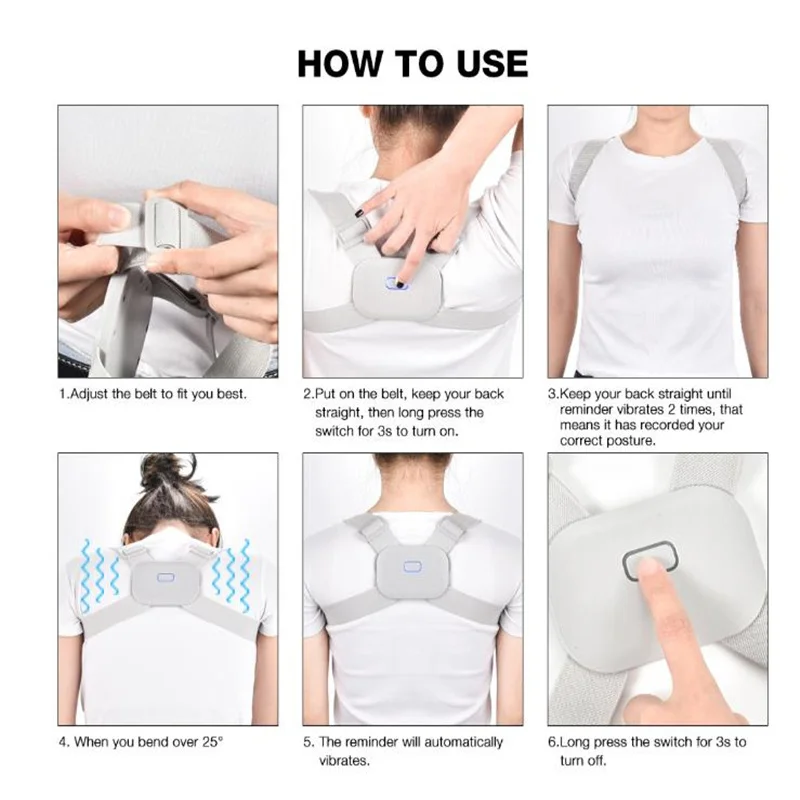 HOW TO USE

1.Adjust the belt to fit you best.

2.Put on the belt, keep your back straight, then long press the switch for 3s to turn on.

3.Keep your back straight until reminder vibrates 2 times, that means it has recorded your correct posture.

4. When you bend over 25°

5. The reminder will automatically vibrates.

6.Long press the switch for 3s to turn off.