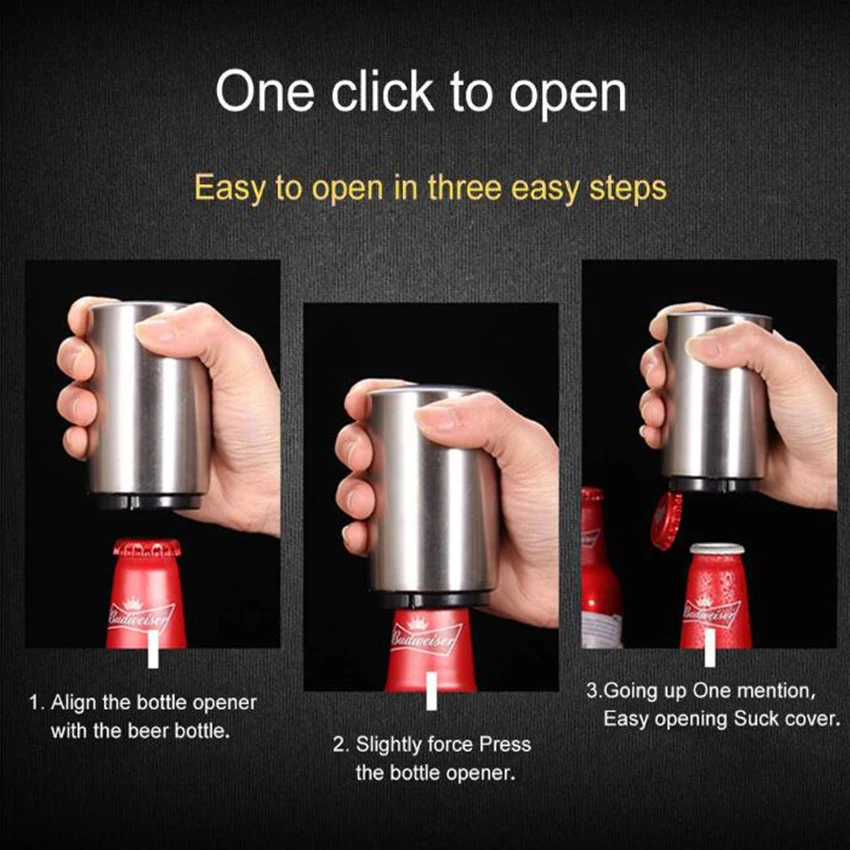 One click to open

Easy to open in three easy steps

Budweiser

1. Align the bottle opener with the beer bottle.

Budweiser

2. Slightly force Press the bottle opener.

Budweiser

3.Going up One mention, Easy opening Suck cover.