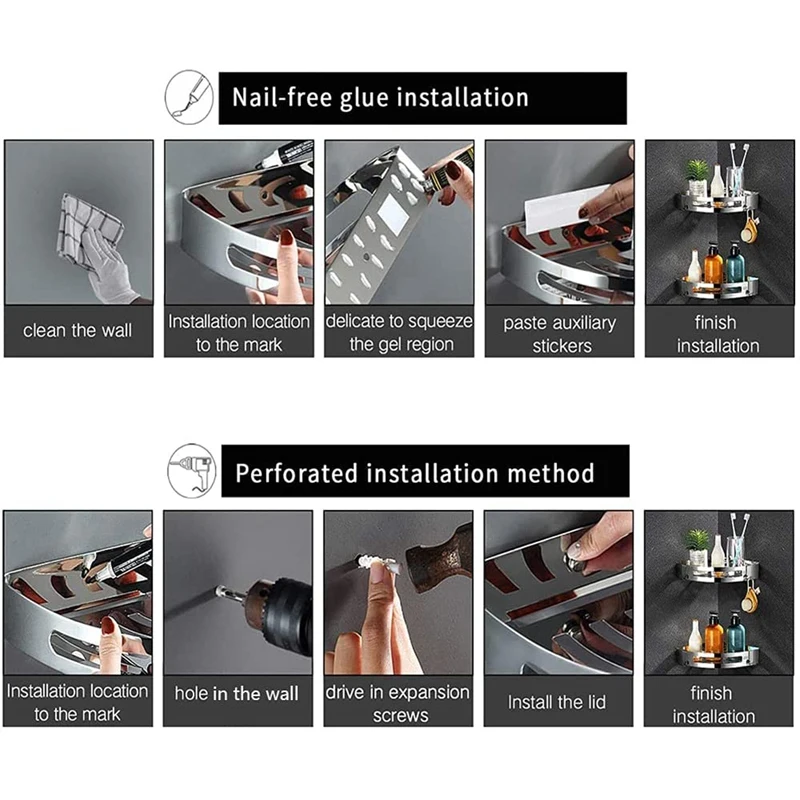 Nail-free glue installation

clean the wall

Installation location to the mark

delicate to squeeze the gel region

paste auxiliary stickers

finish installation

Perforated installation method

Installation location to the mark

hole in the wall

drive in expansion screws

Install the lid

finish installation