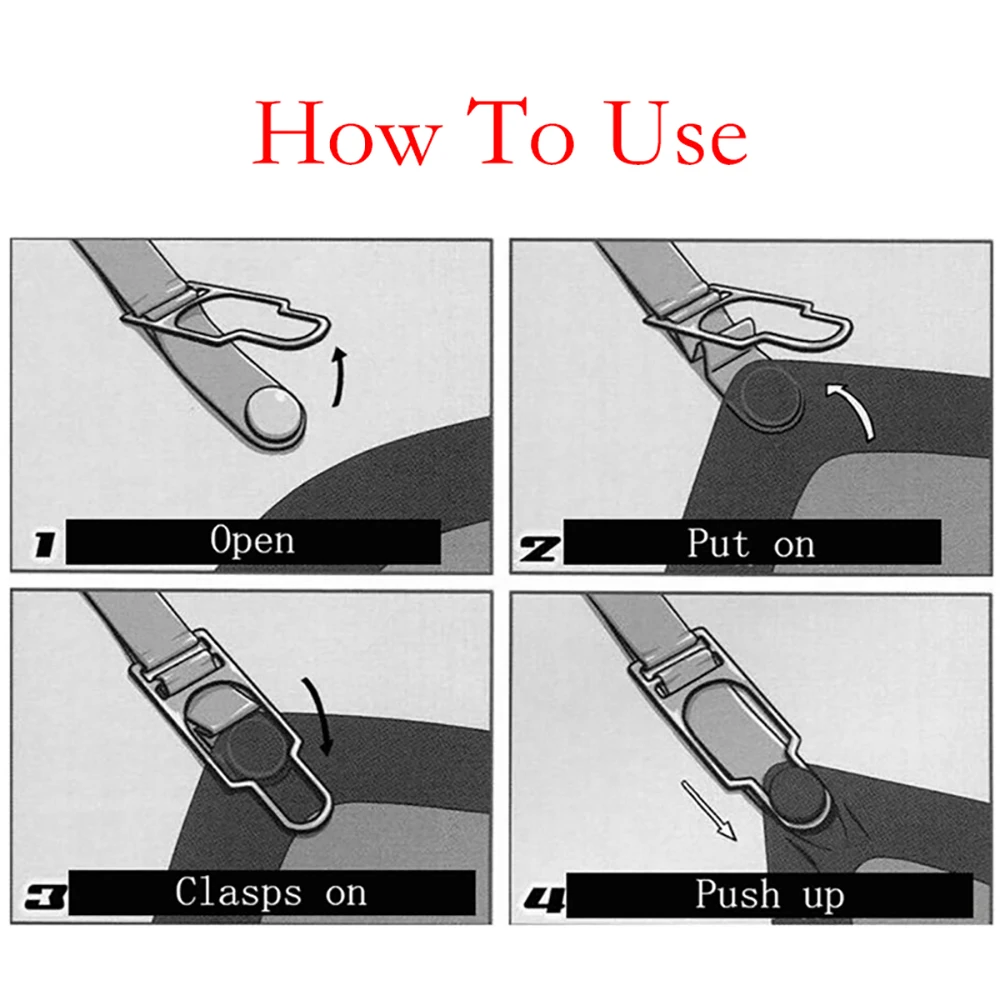 How To Use

1 Open

2 Put on

3 Clasps on

4 Push up