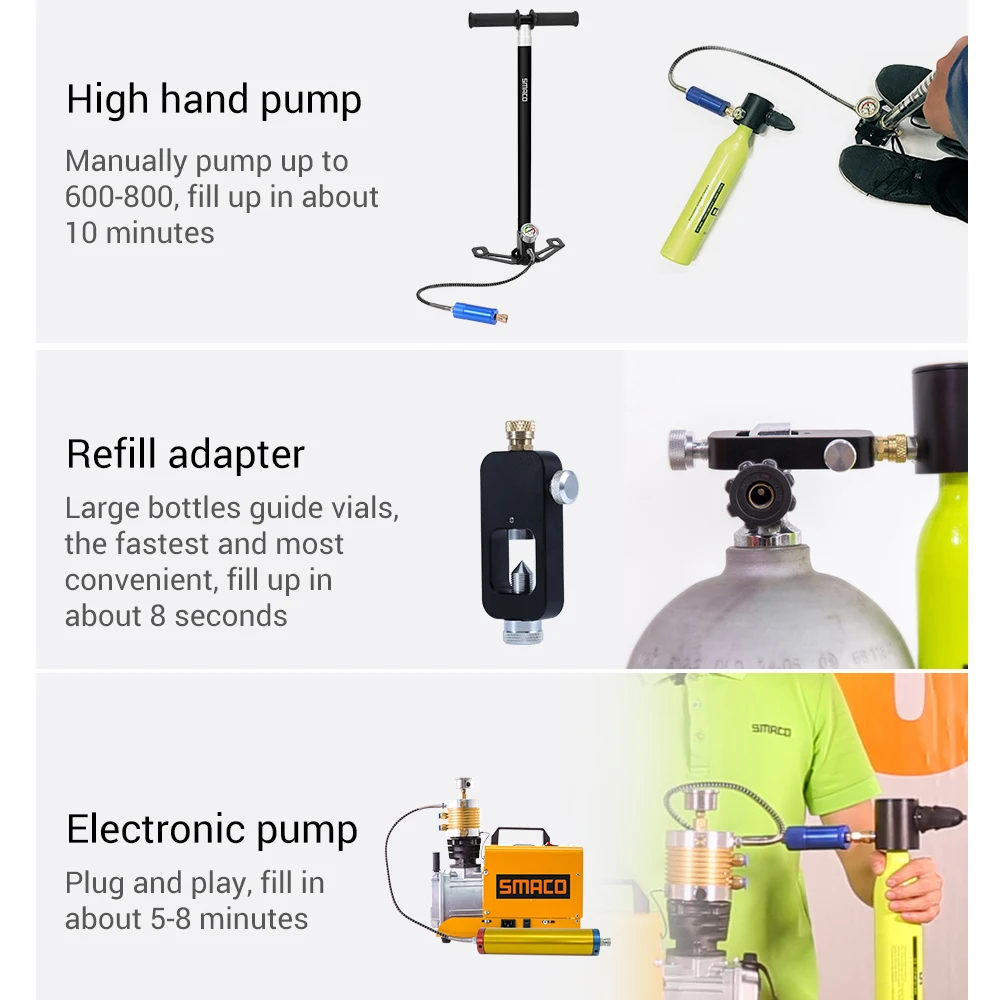 High hand pump

Manually pump up to 600-800, fill up in about 10 minutes

SMACO

Refill adapter

Large bottles guide vials, the fastest and most convenient, fill up in about 8 seconds

Electronic pump

Plug and play, fill in about 5-8 minutes

SMACO

SMACO