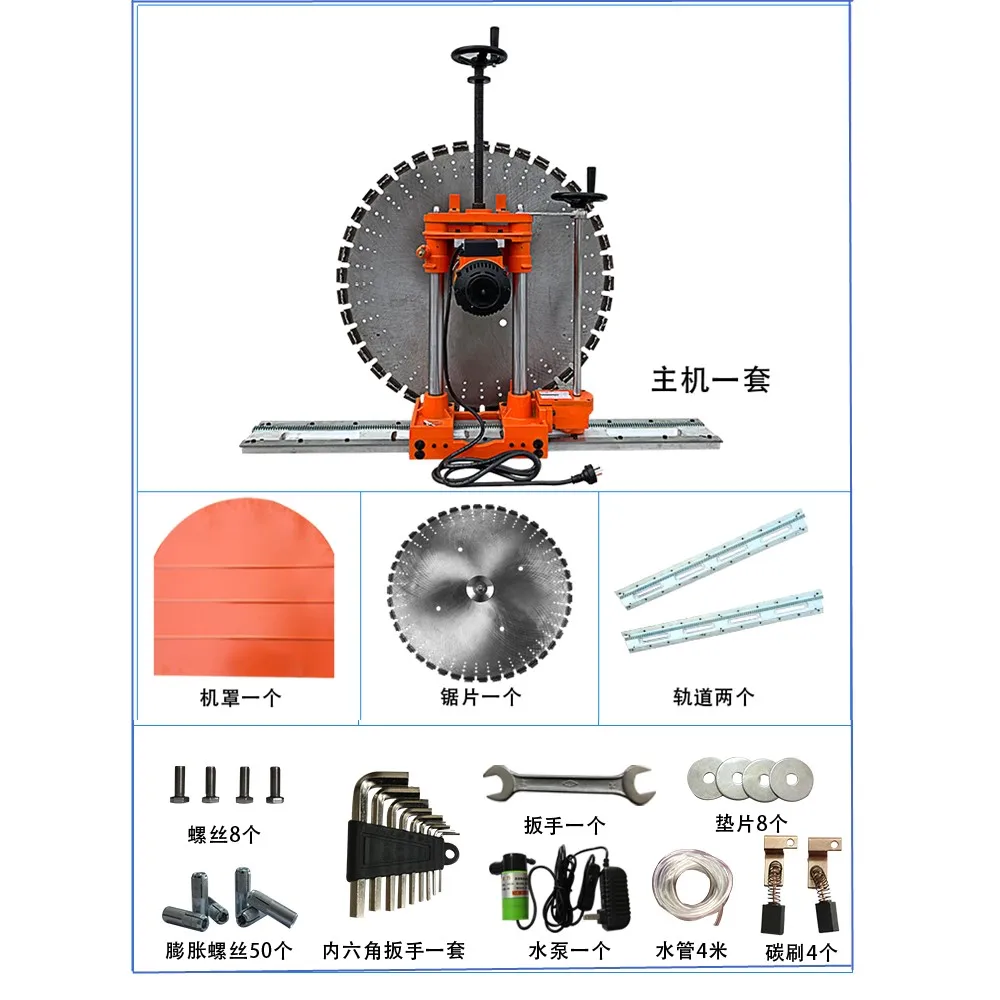 主机一套

机罩一个

锯片一个

轨道两个

螺丝8个

扳手一个

垫片8个

膨胀螺丝50个

内六角扳手一套

水泵一个

水管4米

碳刷4个