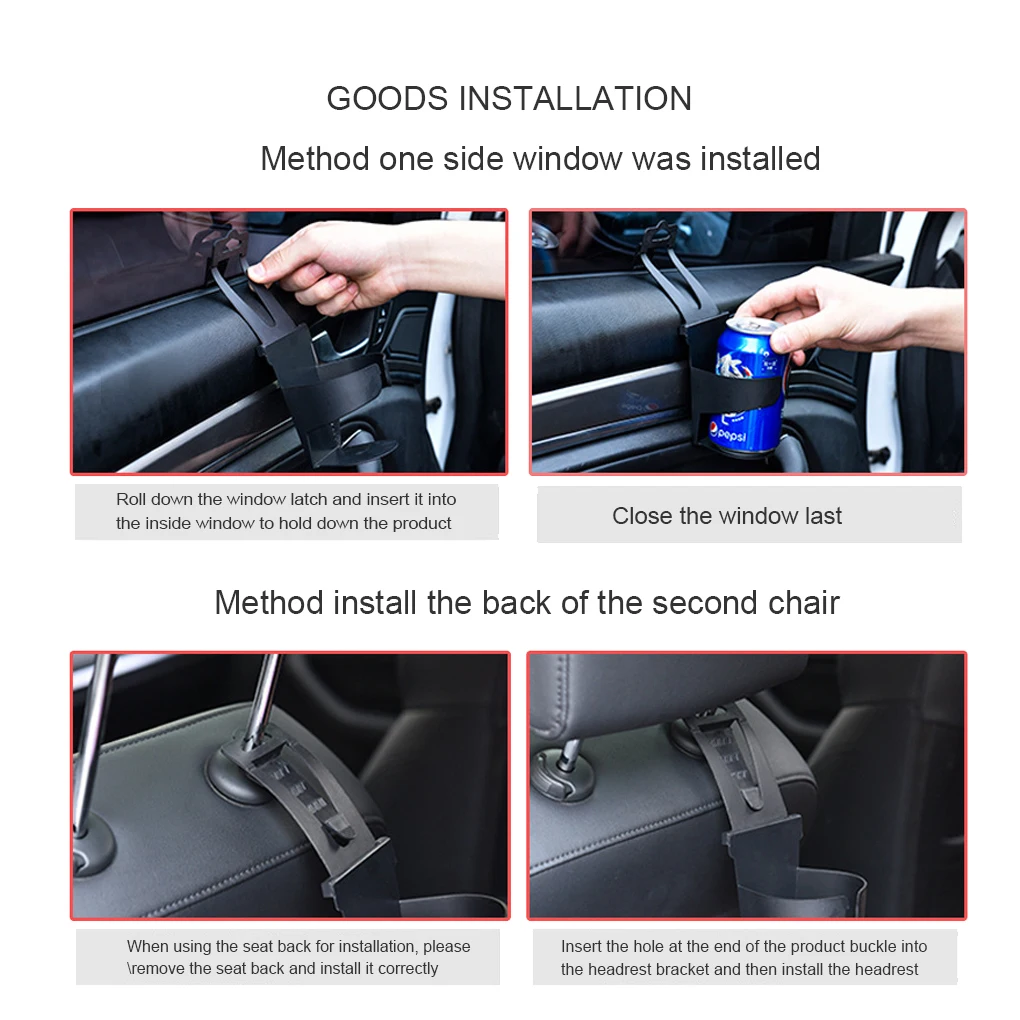 GOODS INSTALLATION

Method one side window was installed

pepsi

Roll down the window latch and insert it into the inside window to hold down the product

Close the window last

Method install the back of the second chair

When using the seat back for installation, please \remove the seat back and install it correctly

Insert the hole at the end of the product buckle into the headrest bracket and then install the headrest