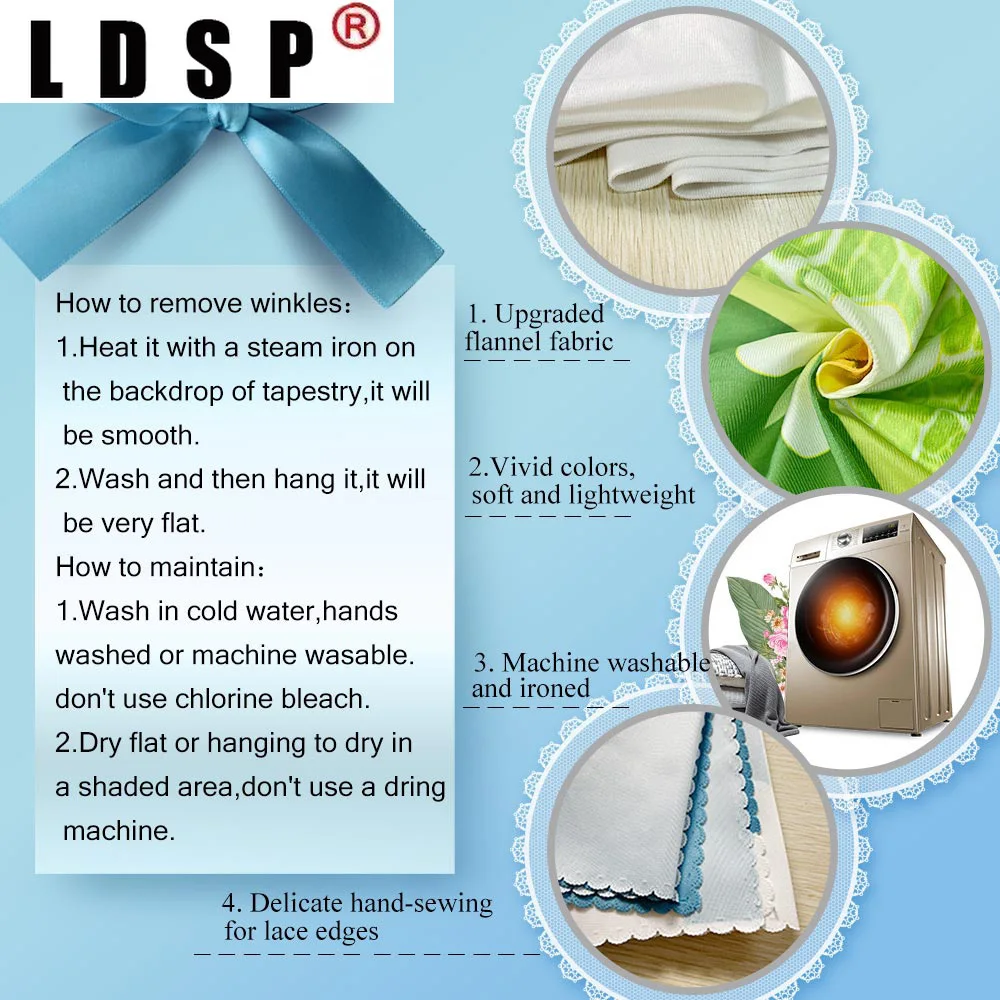 LDSP®

How to remove winkles：
1.Heat it with a steam iron on the backdrop of tapestry,it will be smooth.
2.Wash and then hang it,it will be very flat.
How to maintain：
1.Wash in cold water,hands washed or machine wasable. don't use chlorine bleach.
2.Dry flat or hanging to dry in a shaded area,don't use a dring machine.

1. Upgraded flannel fabric

2.Vivid colors, soft and lightweight

3. Machine washable and ironed

4. Delicate hand-sewing for lace edges