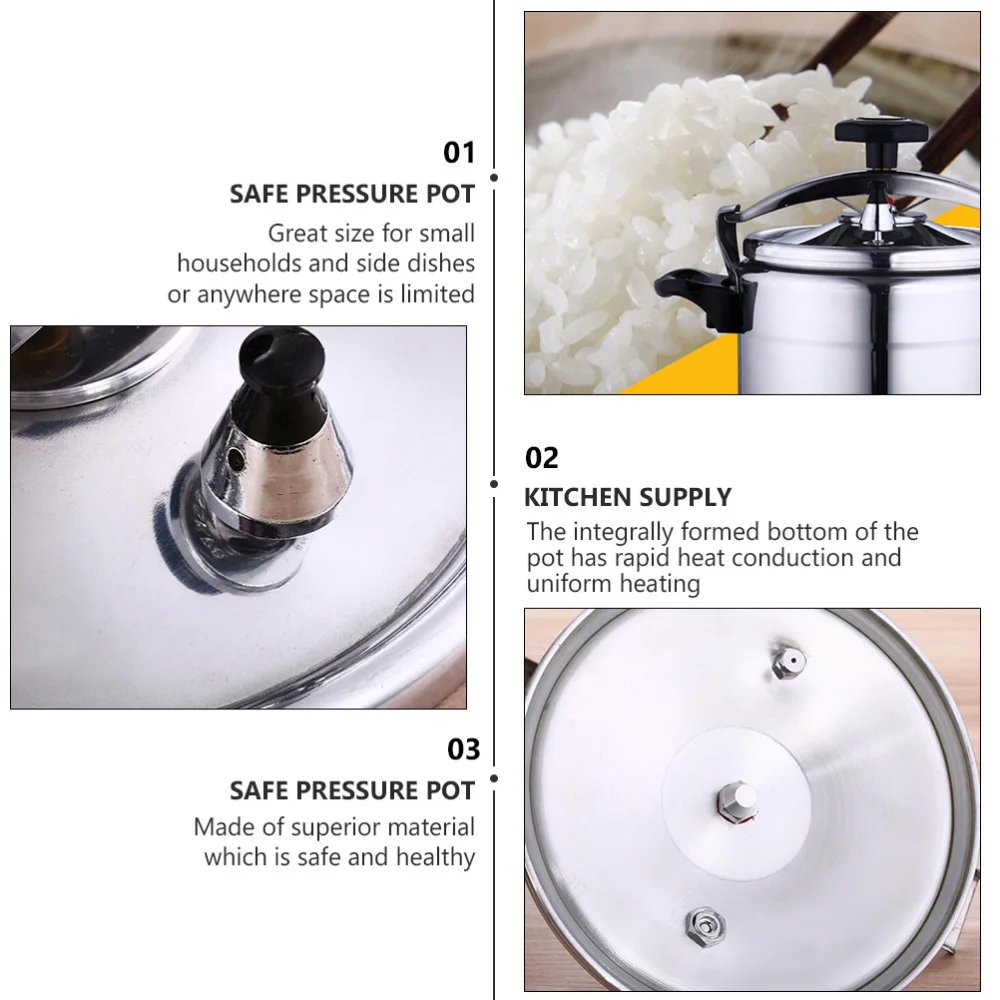 01
SAFE PRESSURE POT
Great size for small households and side dishes or anywhere space is limited

02
KITCHEN SUPPLY
The integrally formed bottom of the pot has rapid heat conduction and uniform heating

03
SAFE PRESSURE POT
Made of superior material which is safe and healthy