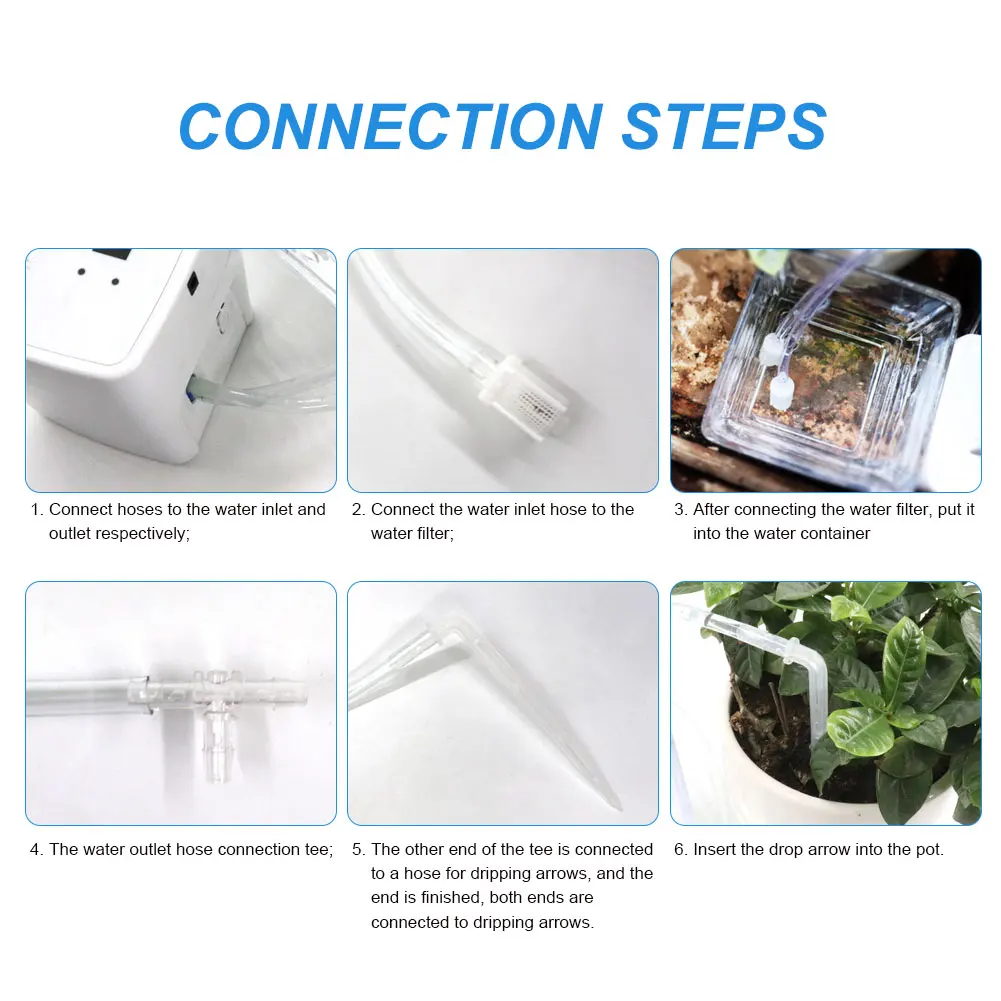 CONNECTION STEPS

1. Connect hoses to the water inlet and outlet respectively;

2. Connect the water inlet hose to the water filter;

3. After connecting the water filter, put it into the water container

4. The water outlet hose connection tee;

5. The other end of the tee is connected to a hose for dripping arrows, and the end is finished, both ends are connected to dripping arrows.

6. Insert the drop arrow into the pot.