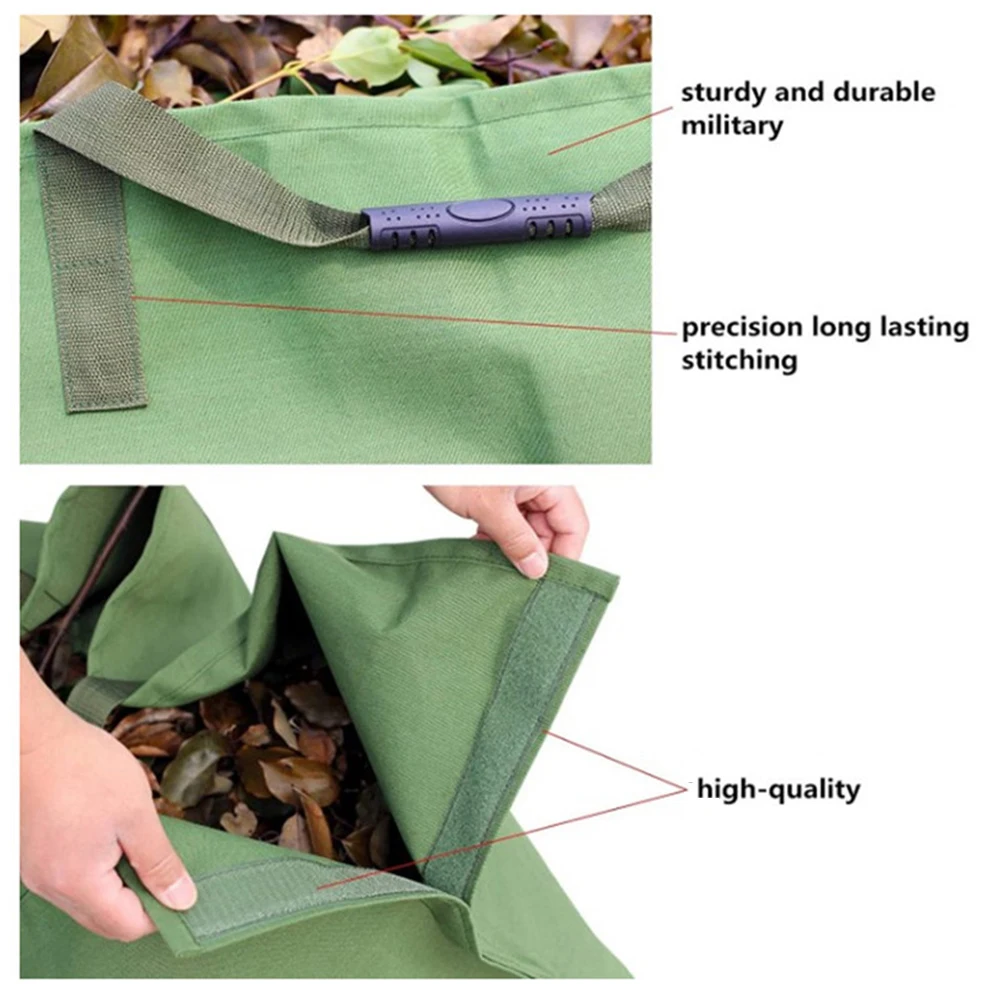 sturdy and durable military

precision long lasting stitching

high-quality