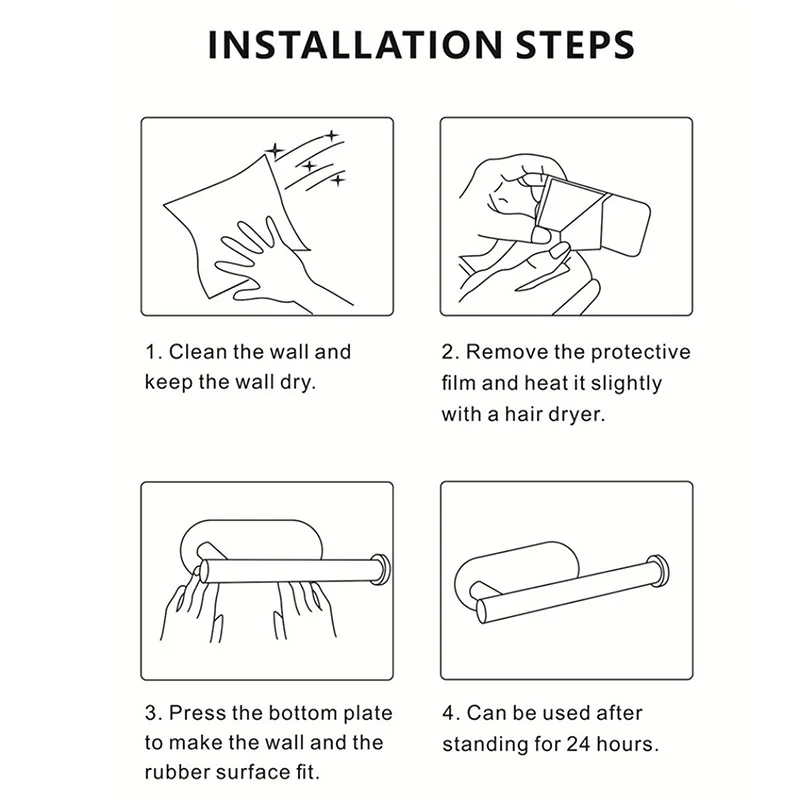 INSTALLATION STEPS

1. Clean the wall and keep the wall dry.

2. Remove the protective film and heat it slightly with a hair dryer.

3. Press the bottom plate to make the wall and the rubber surface fit.

4. Can be used after standing for 24 hours.