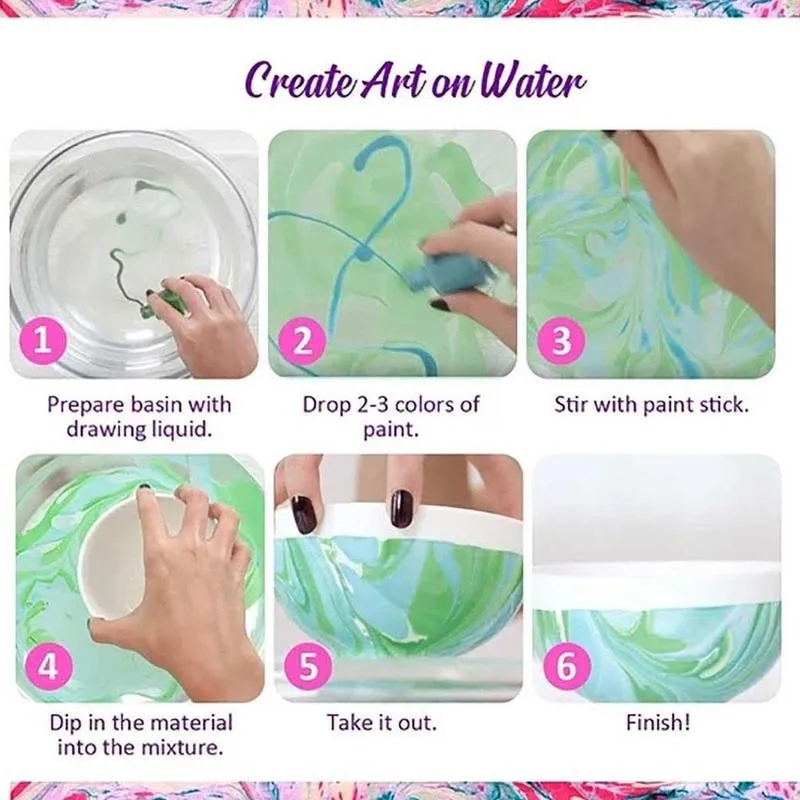 Create Art on Water

1
Prepare basin with drawing liquid.

2
Drop 2-3 colors of paint.

3
Stir with paint stick.

4
Dip in the material into the mixture.

5
Take it out.

6
Finish!