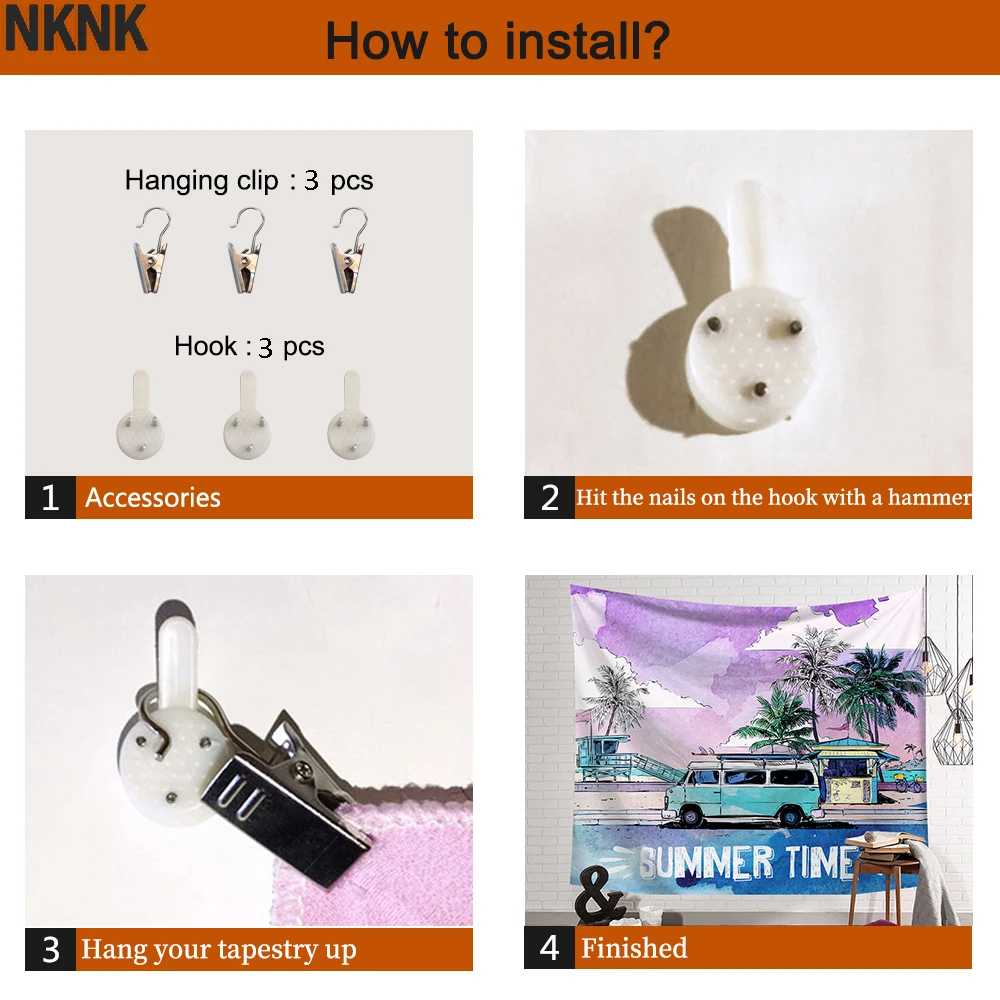 NKNK How to install?

Hanging clip : 3 pcs

Hook : 3 pcs

1 Accessories

2 Hit the nails on the hook with a hammer

3 Hang your tapestry up

SUMMER TIME

&

4 Finished