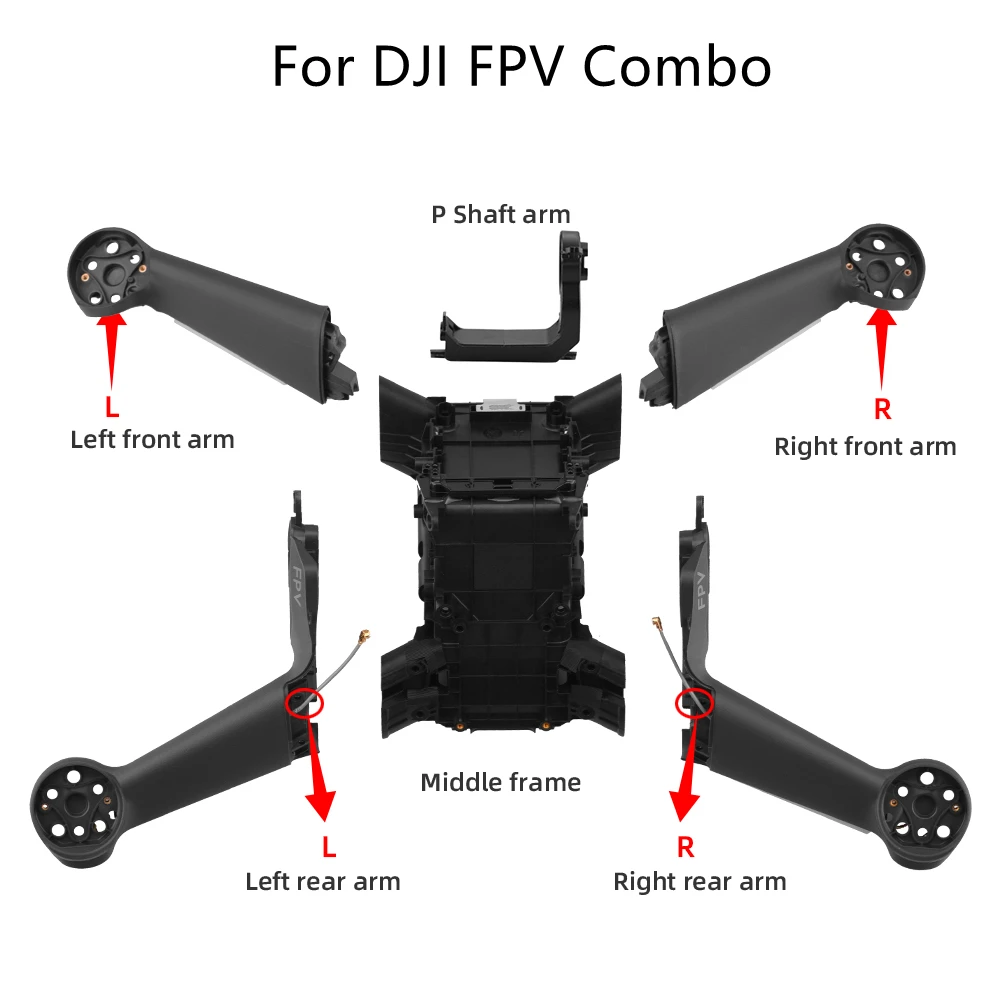 For DJI FPV Combo

P Shaft arm

L
Left front arm

R
Right front arm

FPV

FPV

Middle frame

L
Left rear arm

R
Right rear arm