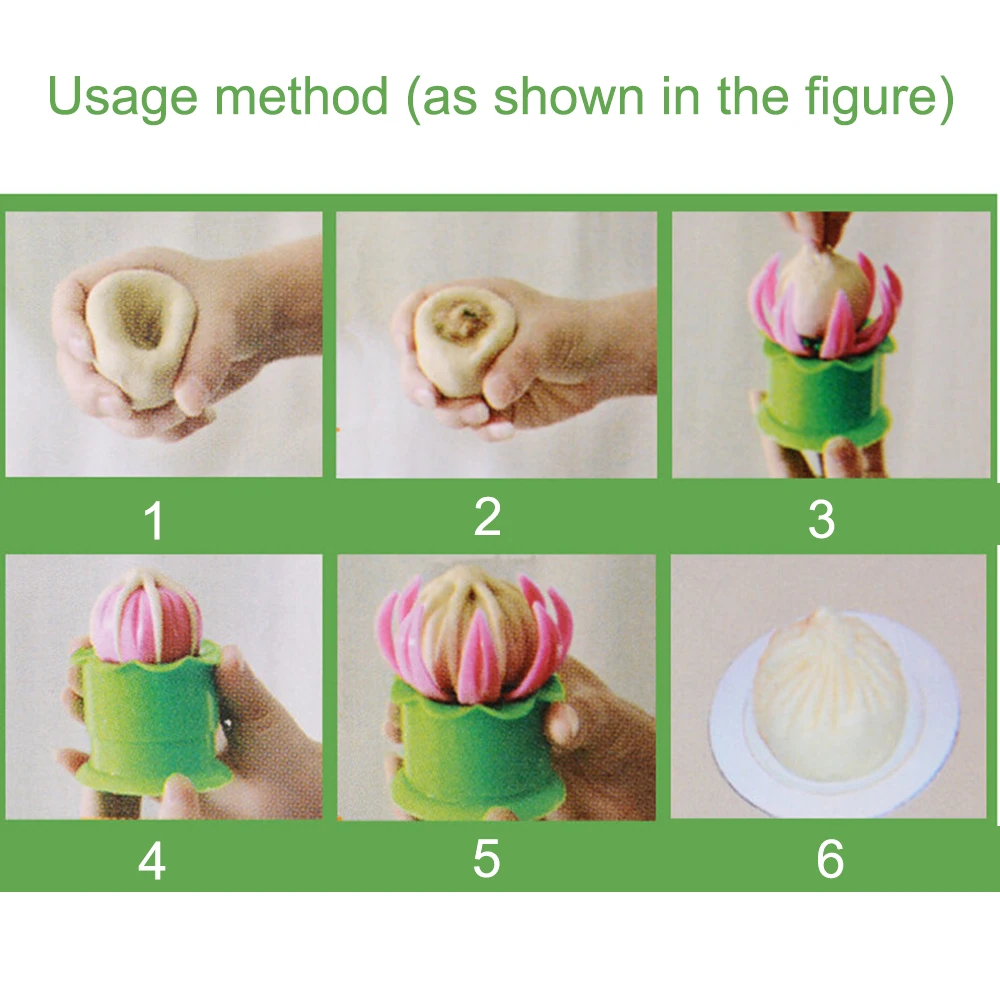 Usage method (as shown in the figure)

1

2

3

4

5

6