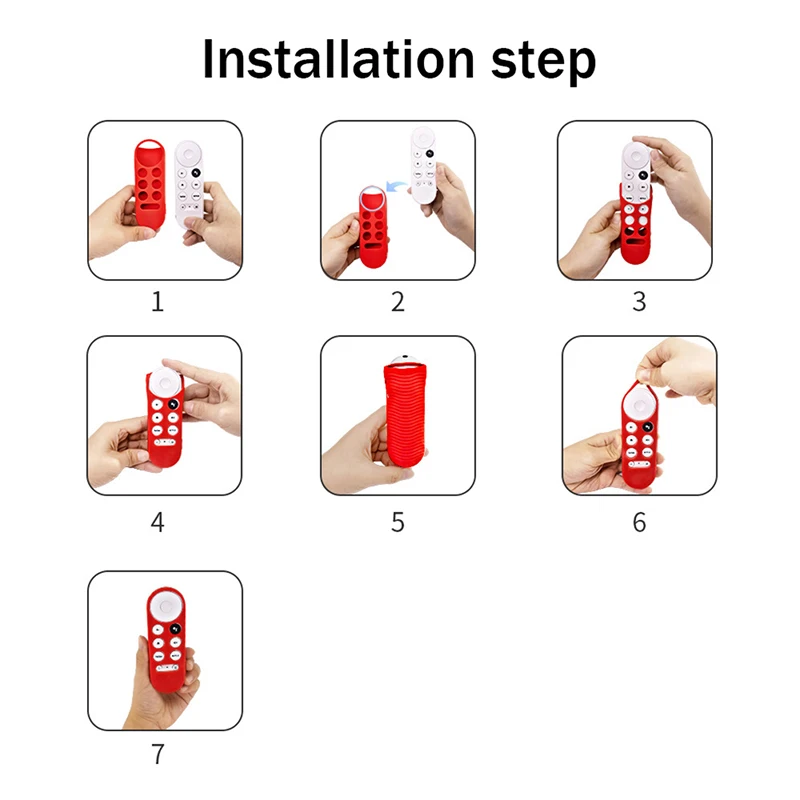 Installation step

1

2

3

4

5

6

7