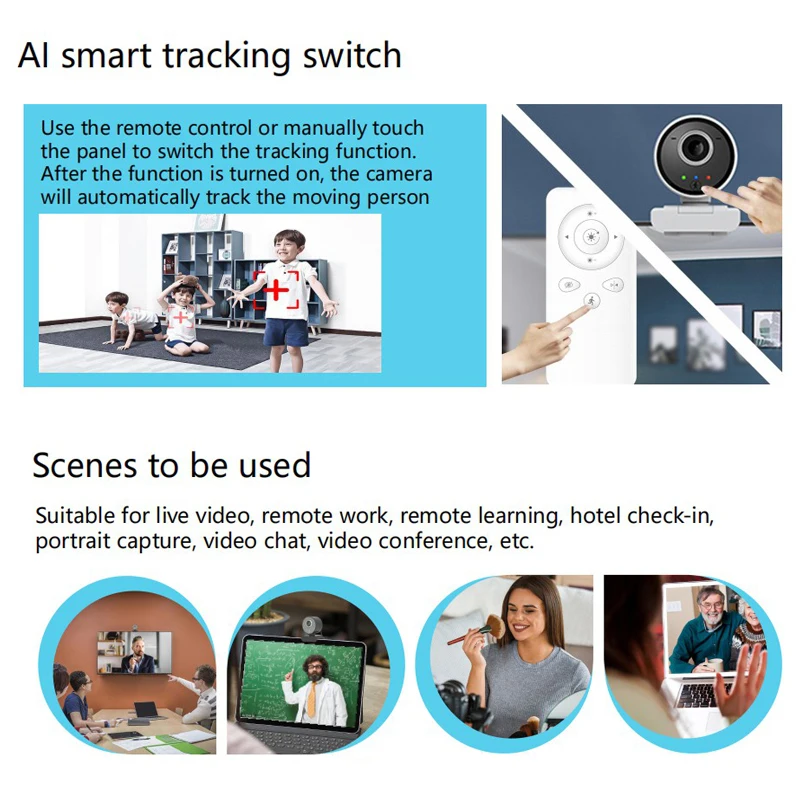 AI smart tracking switch

Use the remote control or manually touch the panel to switch the tracking function. After the function is turned on, the camera will automatically track the moving person

Scenes to be used

Suitable for live video, remote work, remote learning, hotel check-in, portrait capture, video chat, video conference, etc.