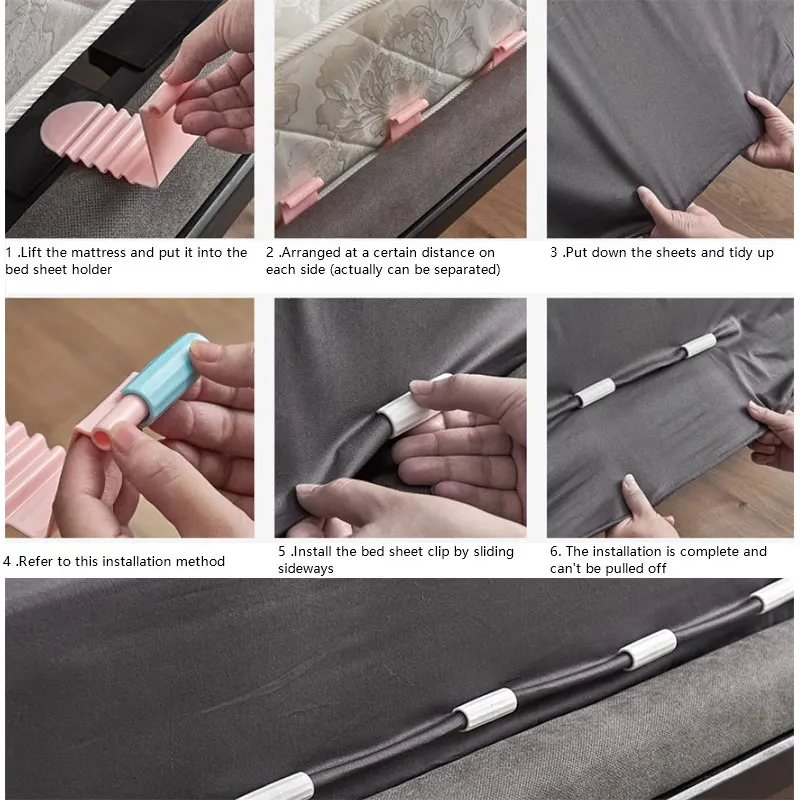 1 .Lift the mattress and put it into the bed sheet holder

2 .Arranged at a certain distance on each side (actually can be separated)

3 .Put down the sheets and tidy up

4 .Refer to this installation method

5 .Install the bed sheet clip by sliding sideways

6. The installation is complete and can't be pulled off