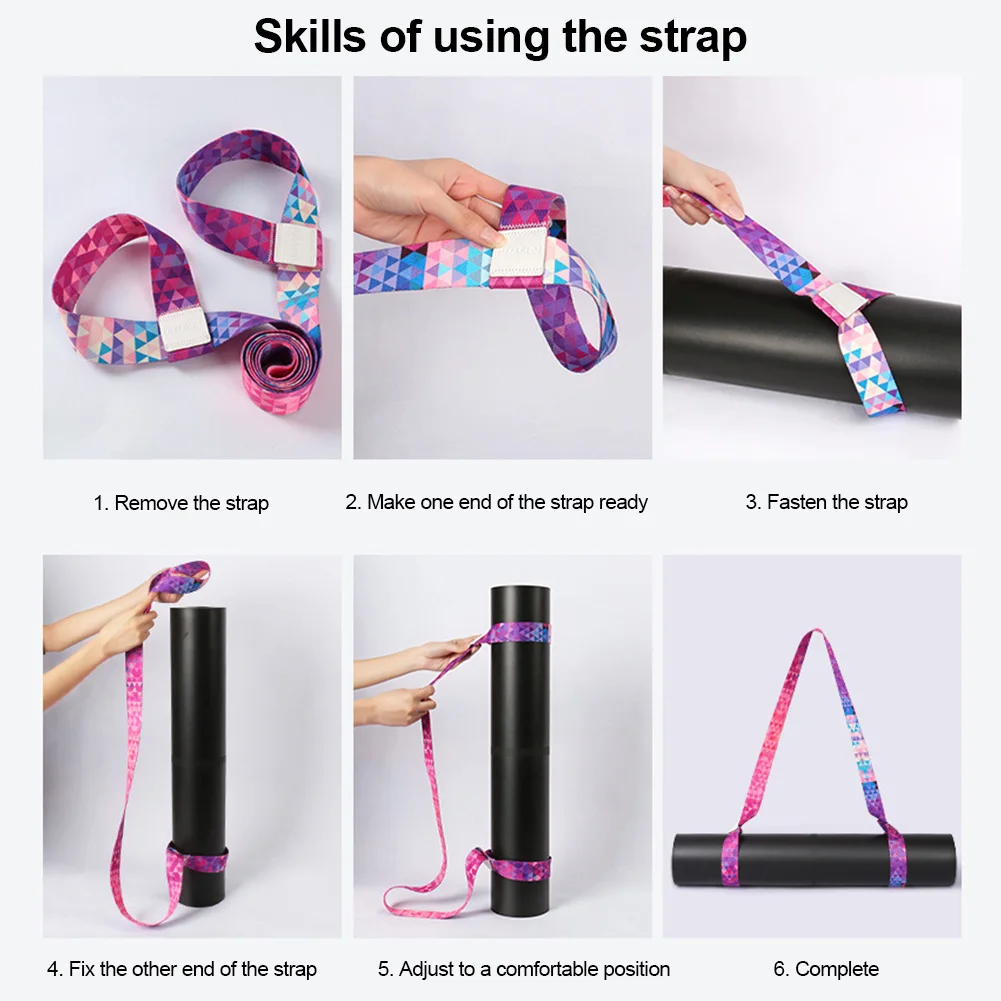 Skills of using the strap

1. Remove the strap

2. Make one end of the strap ready

3. Fasten the strap

4. Fix the other end of the strap

5. Adjust to a comfortable position

6. Complete