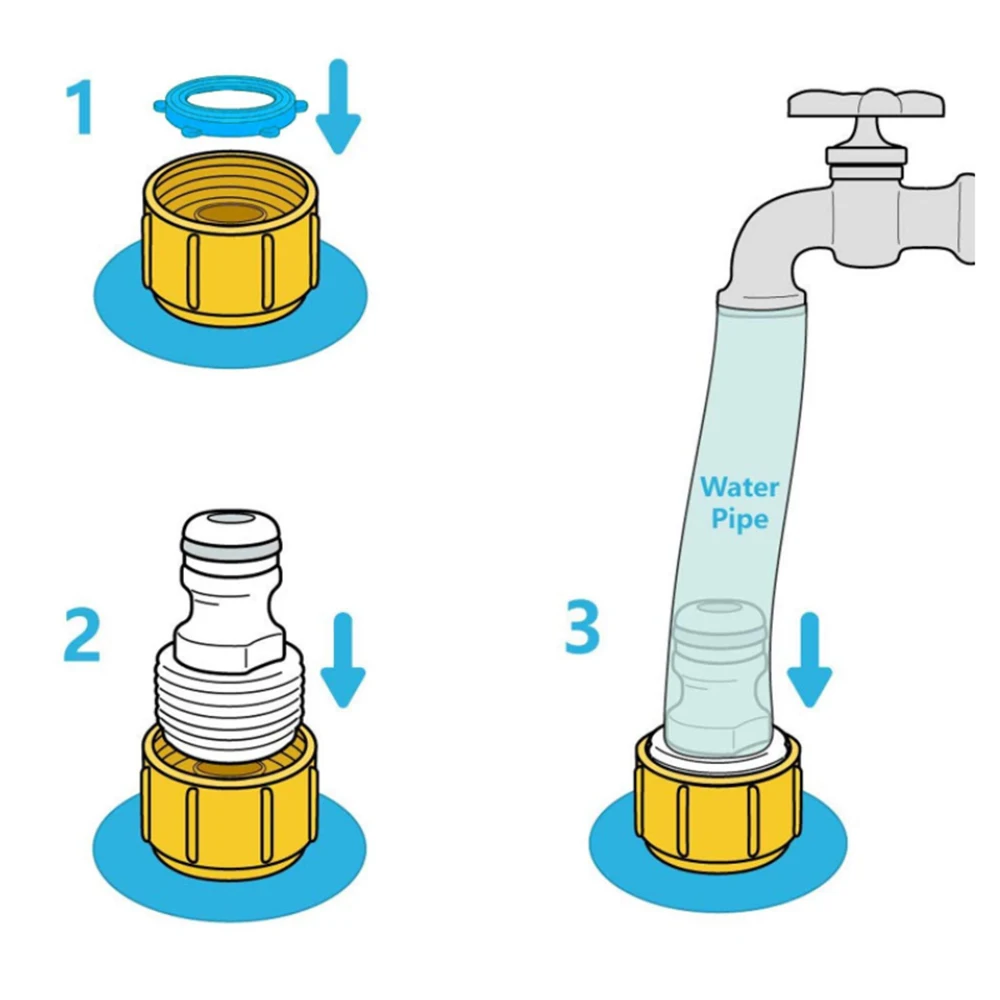 1

2

3

Water Pipe