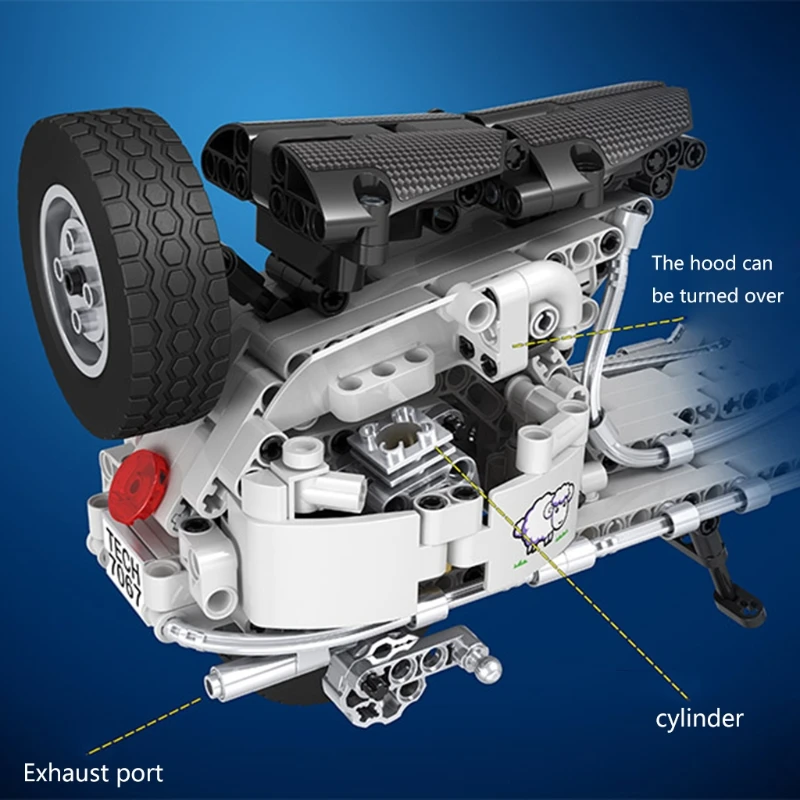 The hood can be turned over

TECH 7067

cylinder

Exhaust port