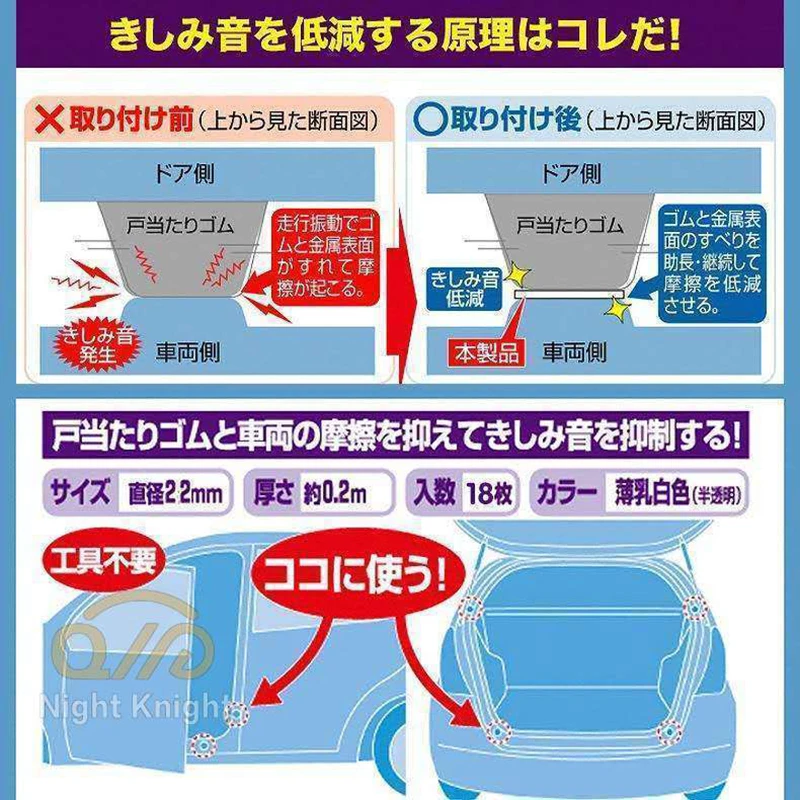 きしみ音を低減する原理はコレだ!

✕取り付け前(上から見た断面図)

ドア側

戸当たりゴム

走行振動でゴムと金属表面がすれて摩擦が起こる。

きしみ音発生

車両側

○取り付け後(上から見た断面図)

ドア側

戸当たりゴム

ゴムと金属表面のすべりを助長・継続して摩擦を低減させる。

きしみ音低減

本製品

車両側

戸当たりゴムと車両の摩擦を抑えてきしみ音を抑制する!

サイズ 直径22mm

厚さ 約0.2m

入数 18枚

カラー 薄乳白色(半透明)

工具不要

ココに使う!

Night Knight