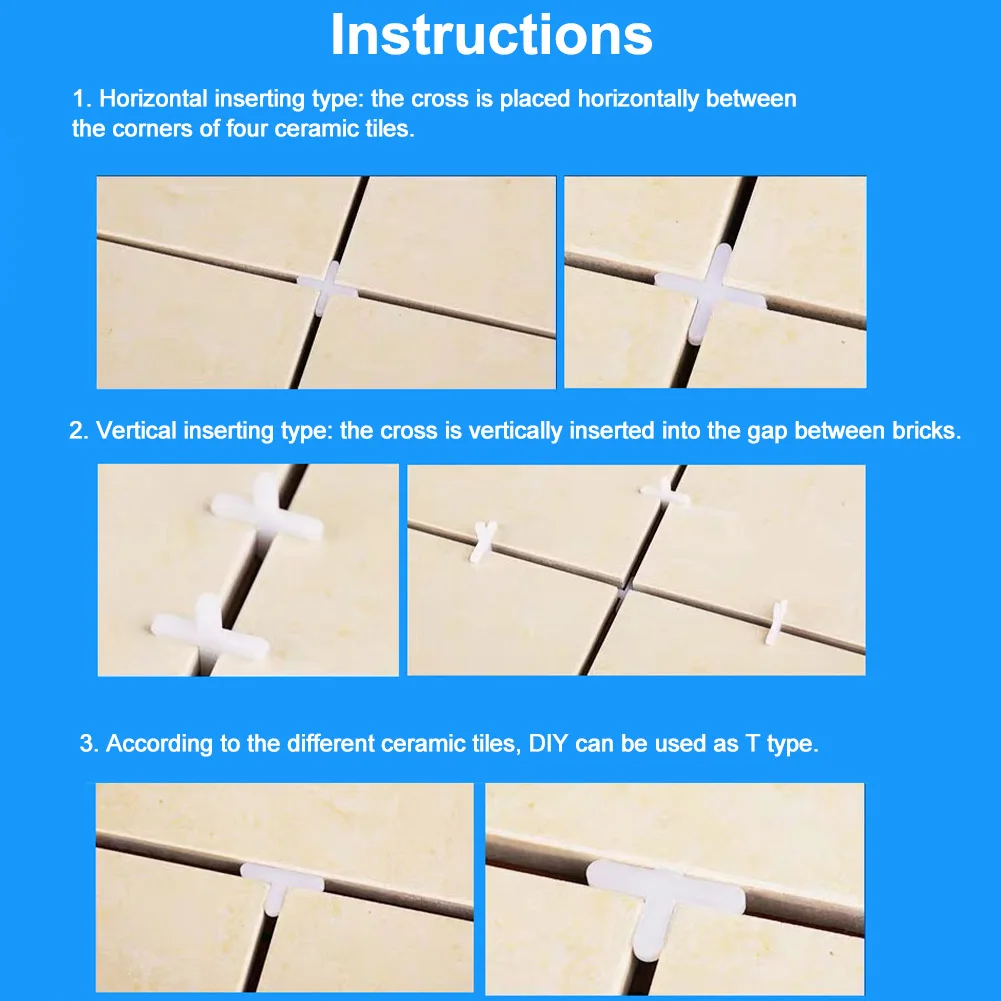 Instructions

1. Horizontal inserting type: the cross is placed horizontally between the corners of four ceramic tiles.

2. Vertical inserting type: the cross is vertically inserted into the gap between bricks.

3. According to the different ceramic tiles, DIY can be used as T type.