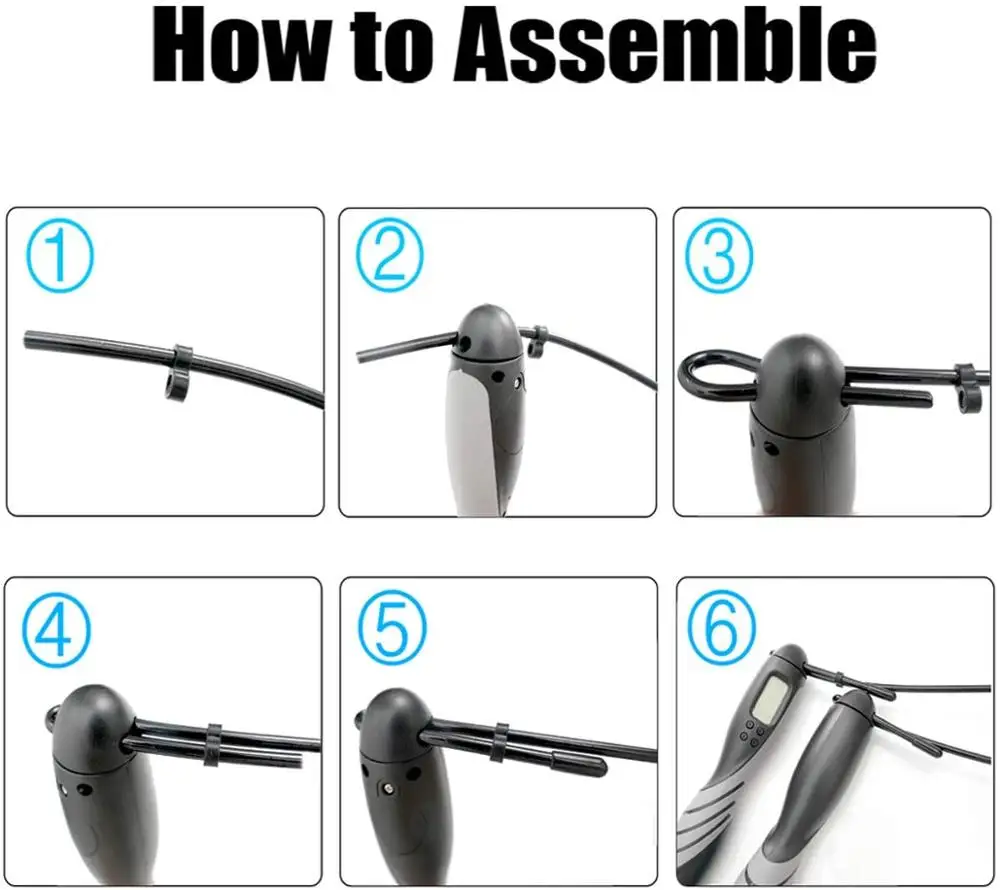 How to Assemble

①

②

③

④

⑤

⑥