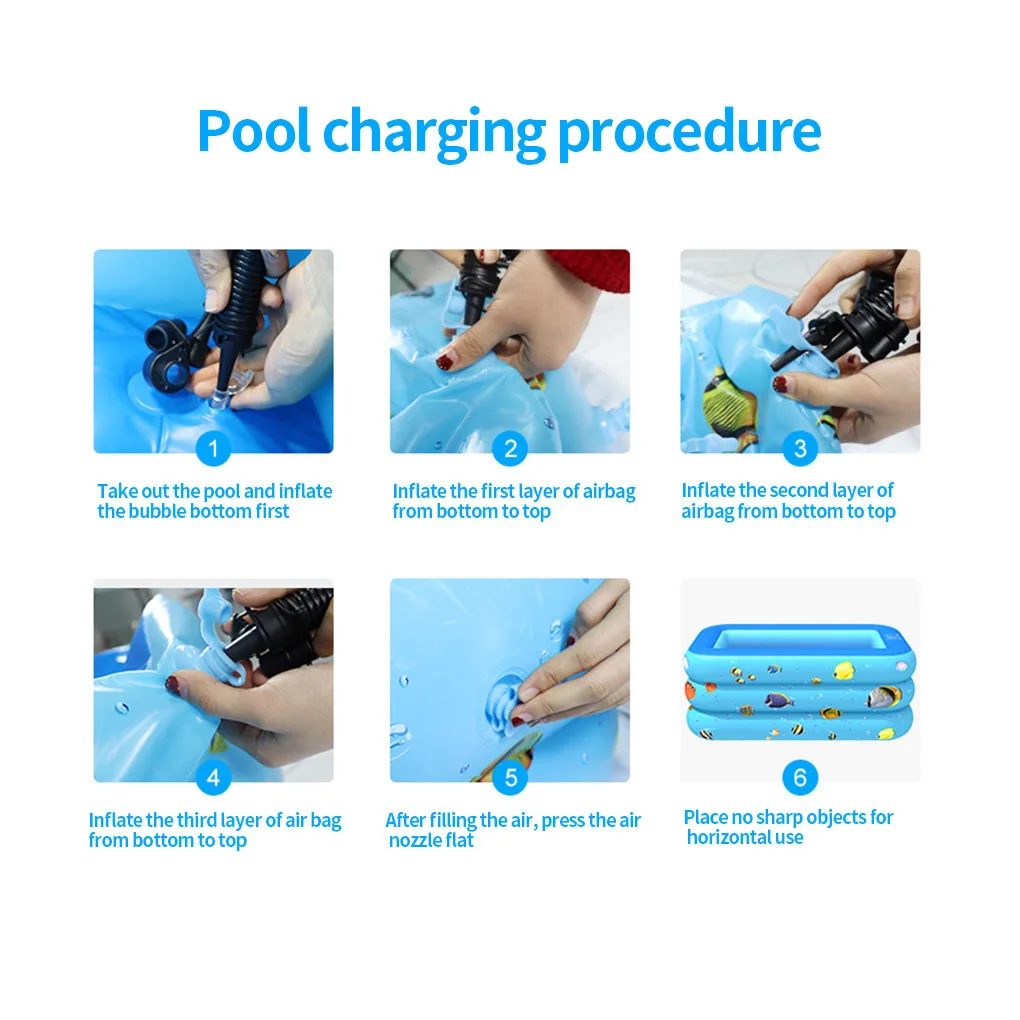 Pool charging procedure

1

Take out the pool and inflate the bubble bottom first

2

Inflate the first layer of airbag from bottom to top

3

Inflate the second layer of airbag from bottom to top

4

Inflate the third layer of air bag from bottom to top

5

After filling the air, press the air nozzle flat

6

Place no sharp objects for horizontal use