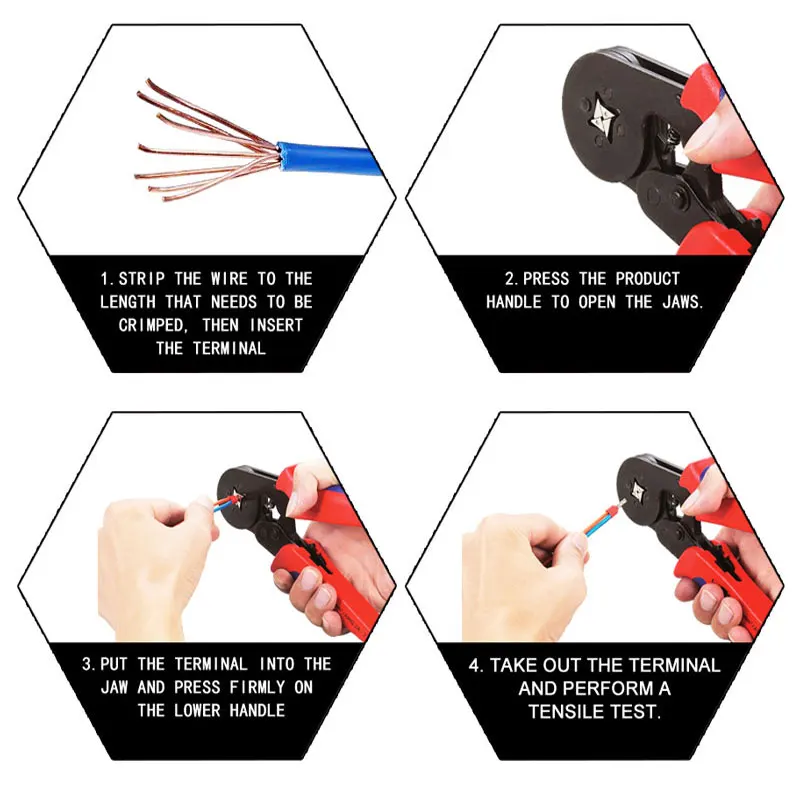 1. STRIP THE WIRE TO THE LENGTH THAT NEEDS TO BE CRIMPED, THEN INSERT THE TERMINAL

2. PRESS THE PRODUCT HANDLE TO OPEN THE JAWS.

3. PUT THE TERMINAL INTO THE JAW AND PRESS FIRMLY ON THE LOWER HANDLE

4. TAKE OUT THE TERMINAL AND PERFORM A TENSILE TEST.