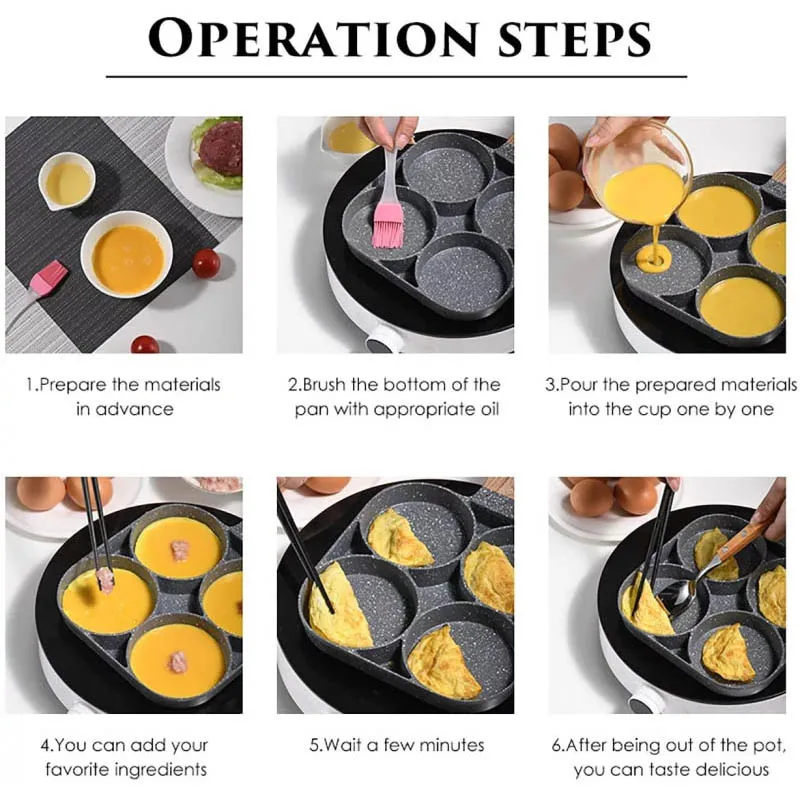 OPERATION STEPS

1.Prepare the materials in advance

2.Brush the bottom of the pan with appropriate oil

3.Pour the prepared materials into the cup one by one

4.You can add your favorite ingredients

5.Wait a few minutes

6.After being out of the pot, you can taste delicious