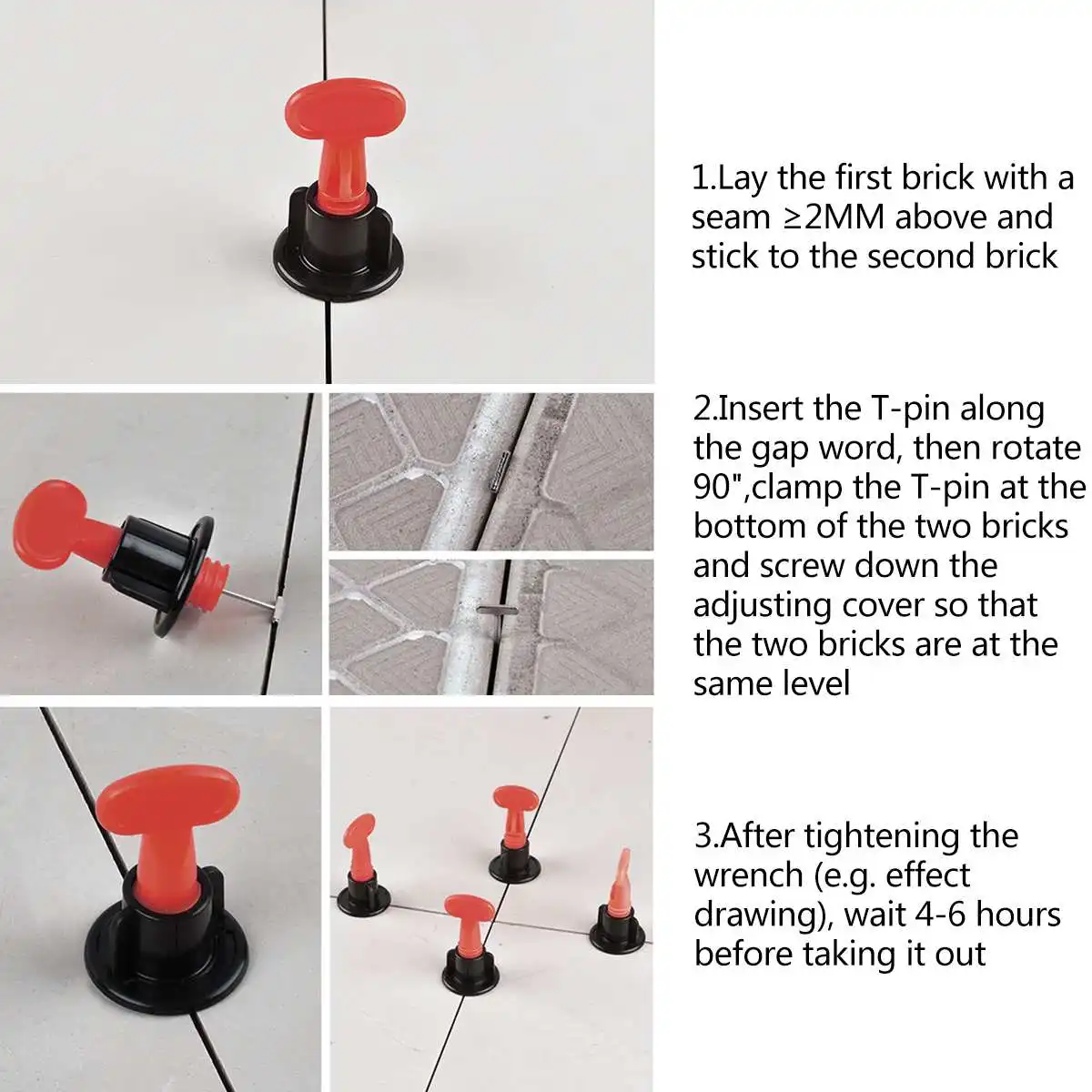 1.Lay the first brick with a seam ≥2MM above and stick to the second brick

2.Insert the T-pin along the gap word, then rotate 90",clamp the T-pin at the bottom of the two bricks and screw down the adjusting cover so that the two bricks are at the same level

3.After tightening the wrench (e.g. effect drawing), wait 4-6 hours before taking it out