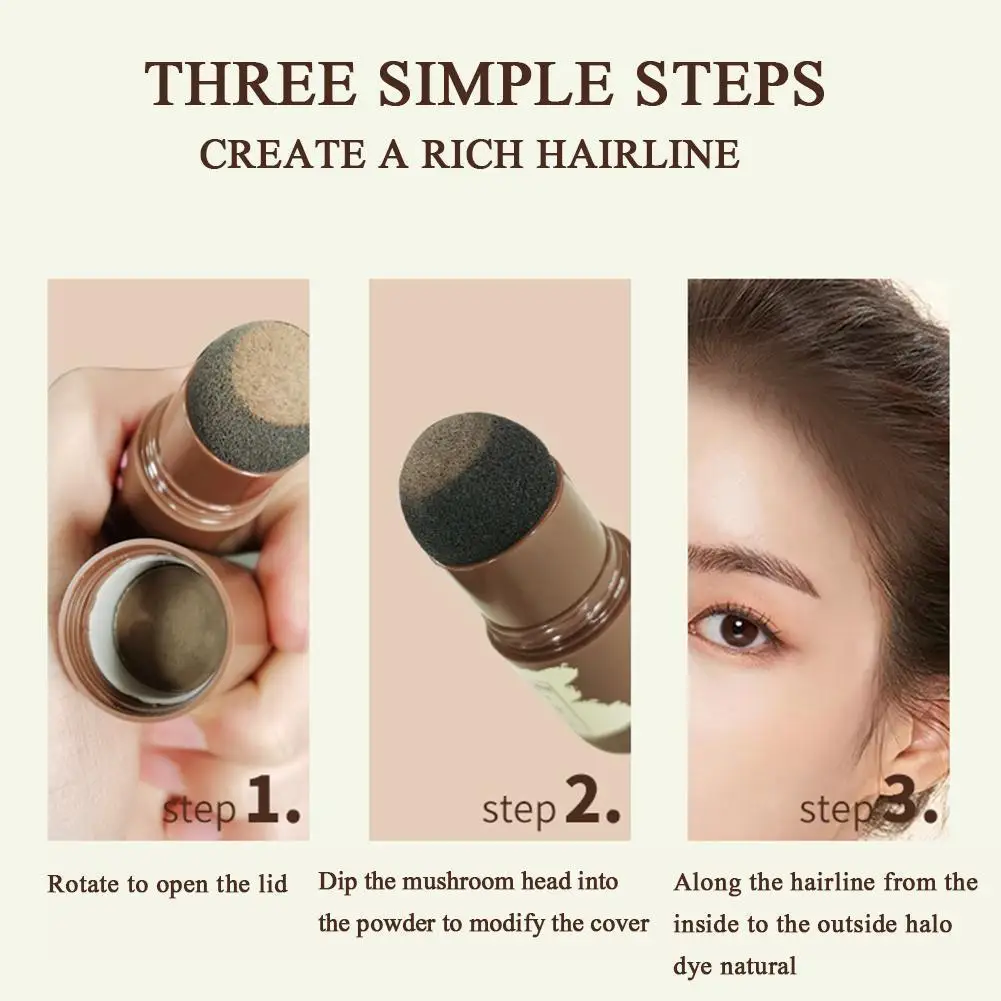 THREE SIMPLE STEPS
CREATE A RICH HAIRLINE

step 1.

Rotate to open the lid

step 2.

Dip the mushroom head into the powder to modify the cover

step 3.

Along the hairline from the inside to the outside halo dye natural