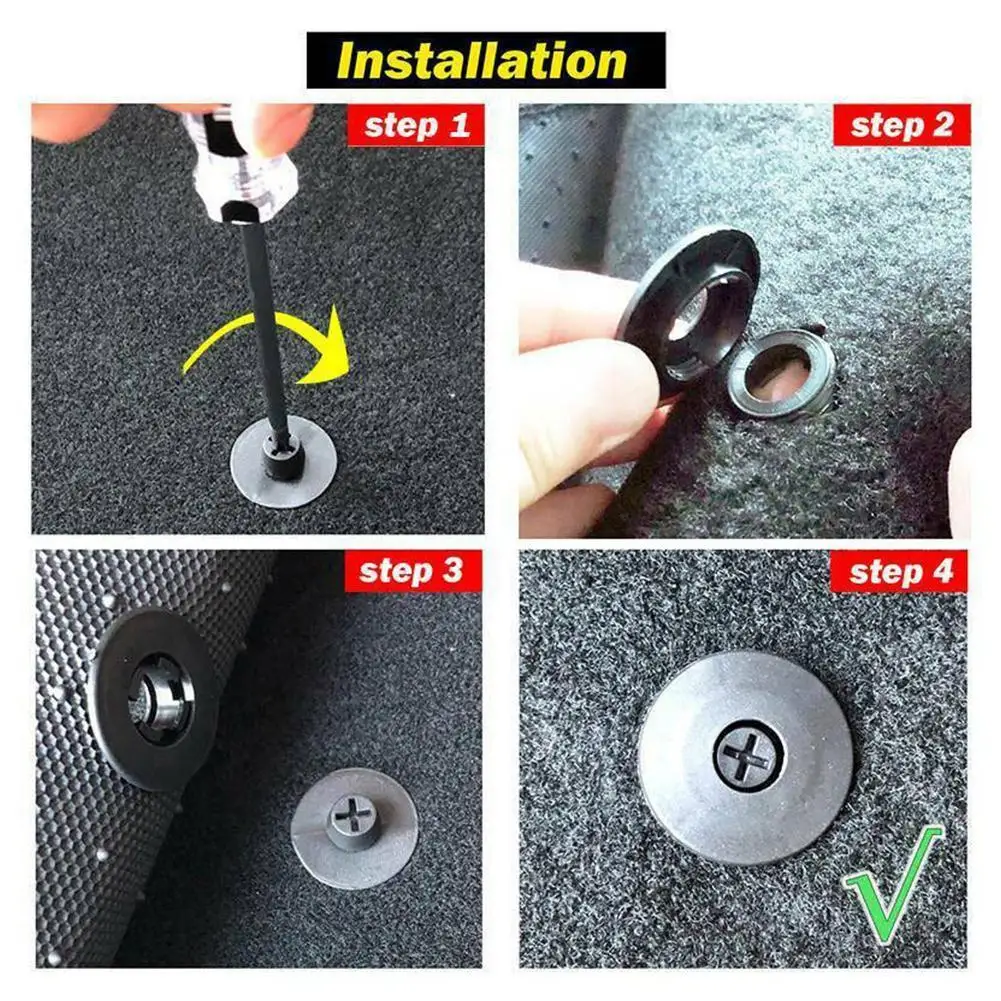 Installation

step 1

step 2

step 3

step 4