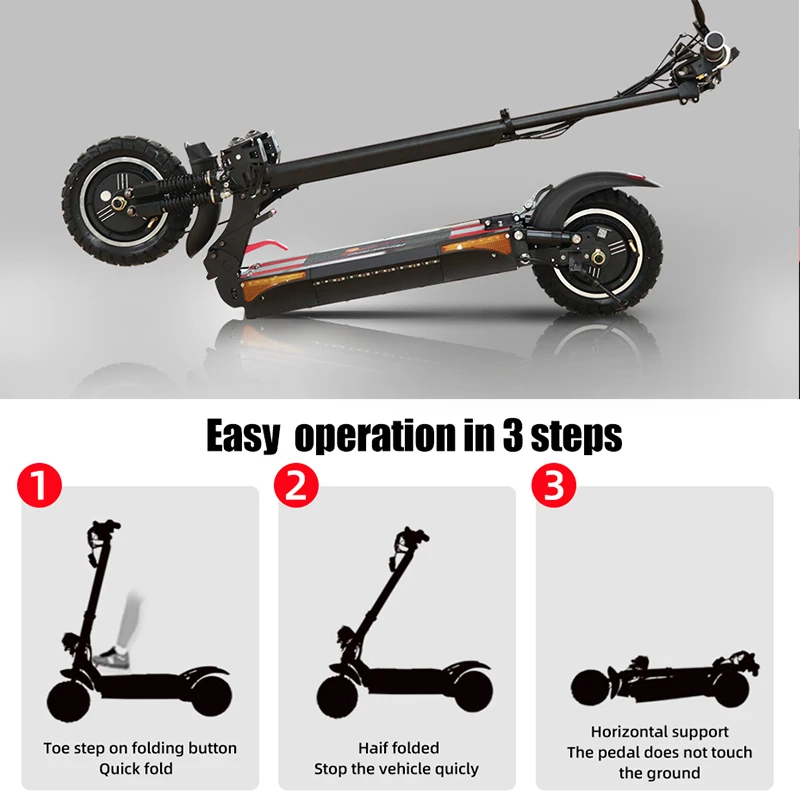 Easy operation in 3 steps

1

Toe step on folding button
Quick fold

2

Haif folded
Stop the vehicle quicly

3

Horizontal support
The pedal does not touch the ground