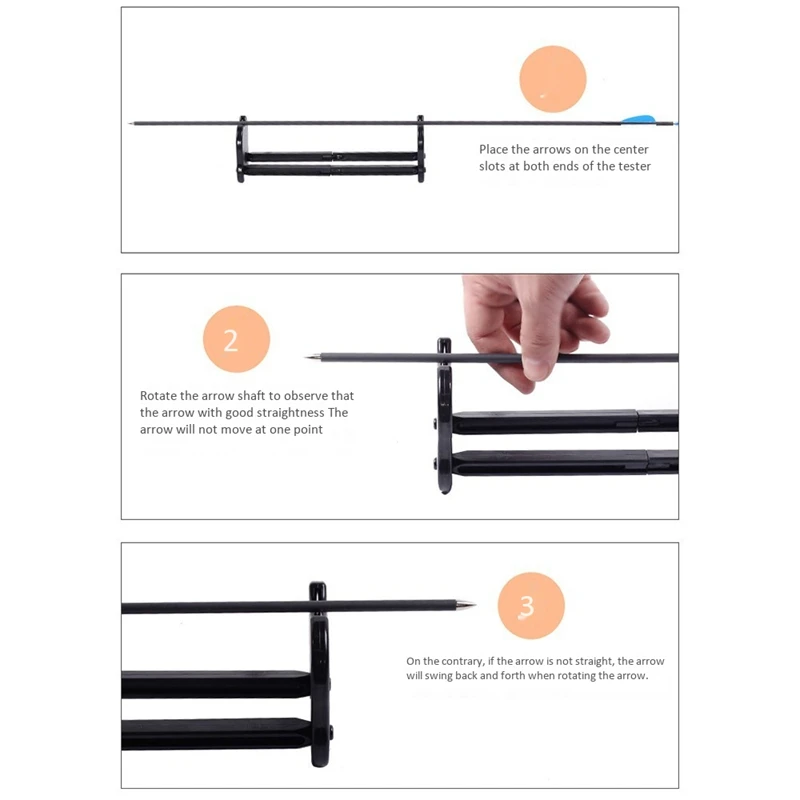 Place the arrows on the center slots at both ends of the tester

2

Rotate the arrow shaft to observe that the arrow with good straightness The arrow will not move at one point

3

On the contrary, if the arrow is not straight, the arrow will swing back and forth when rotating the arrow.